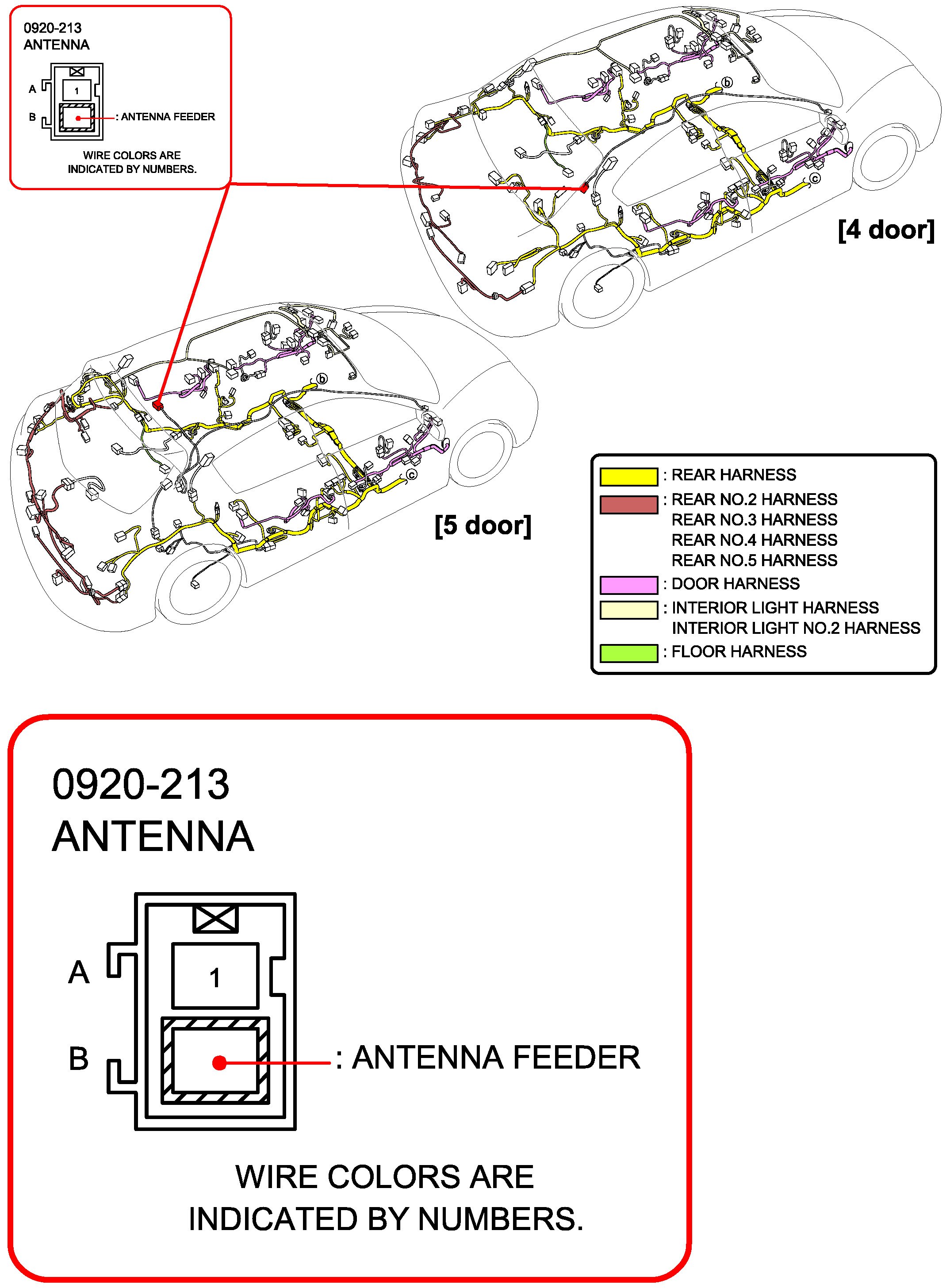 0920-213
ANTENNA

A
1
B
: ANTENNA FEEDER

WIRE COLORS ARE INDICATED BY NUMBERS.

b

c

[4 door]

b

c

[5 door]

: REAR HARNESS
: REAR NO.2 HARNESS
REAR NO.3 HARNESS
REAR NO.4 HARNESS
REAR NO.5 HARNESS
: DOOR HARNESS
: INTERIOR LIGHT HARNESS
INTERIOR LIGHT NO.2 HARNESS
: FLOOR HARNESS

0920-213
ANTENNA

A
1
B
: ANTENNA FEEDER

WIRE COLORS ARE INDICATED BY NUMBERS.