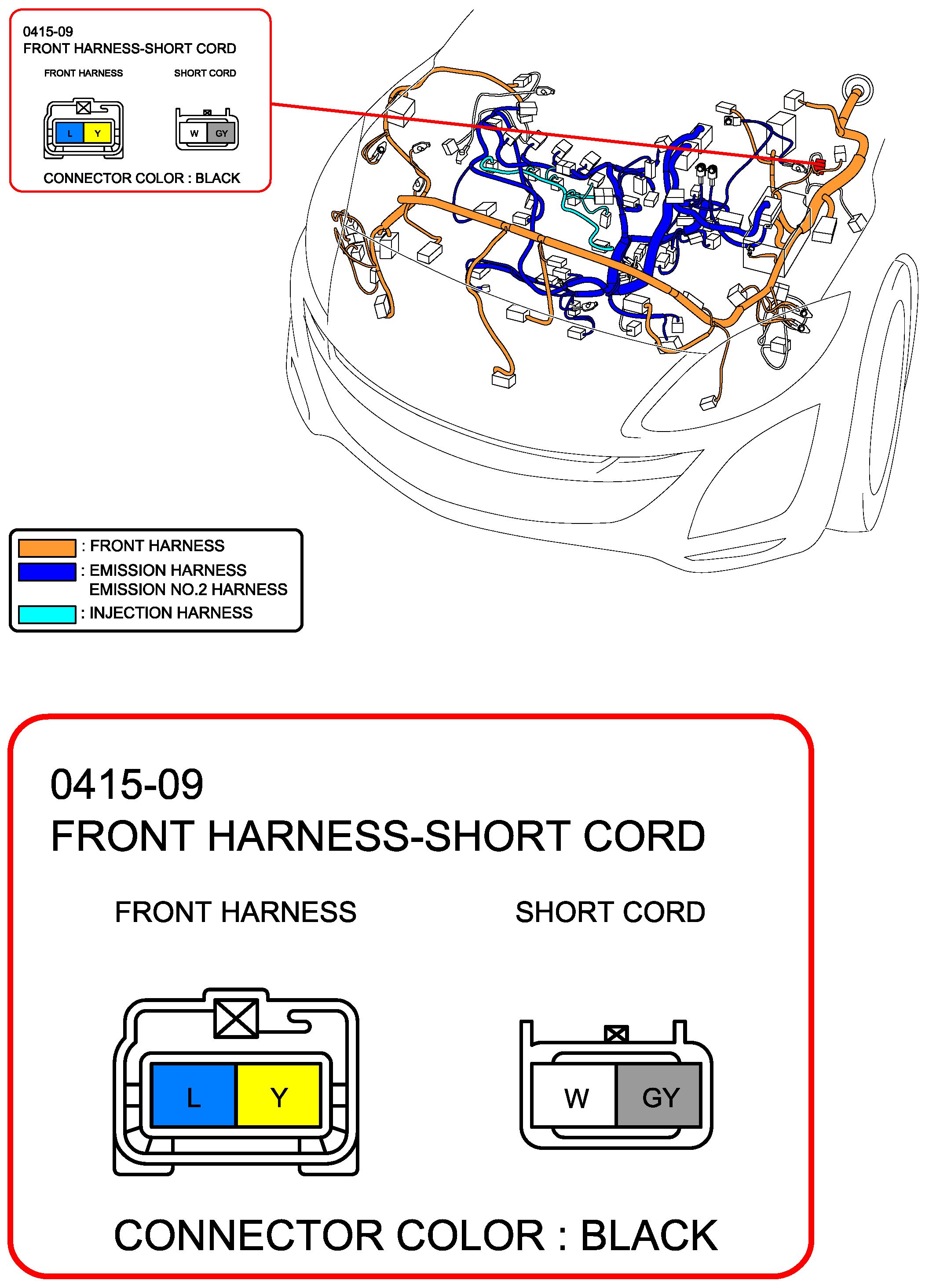 0415-09
FRONT HARNESS-SHORT CORD

FRONT HARNESS

SHORT CORD

L Y

W GY

CONNECTOR COLOR : BLACK

: FRONT HARNESS
: EMISSION HARNESS
EMISSION NO.2 HARNESS
: INJECTION HARNESS

0415-09
FRONT HARNESS-SHORT CORD

FRONT HARNESS

SHORT CORD

L Y

W GY

CONNECTOR COLOR : BLACK