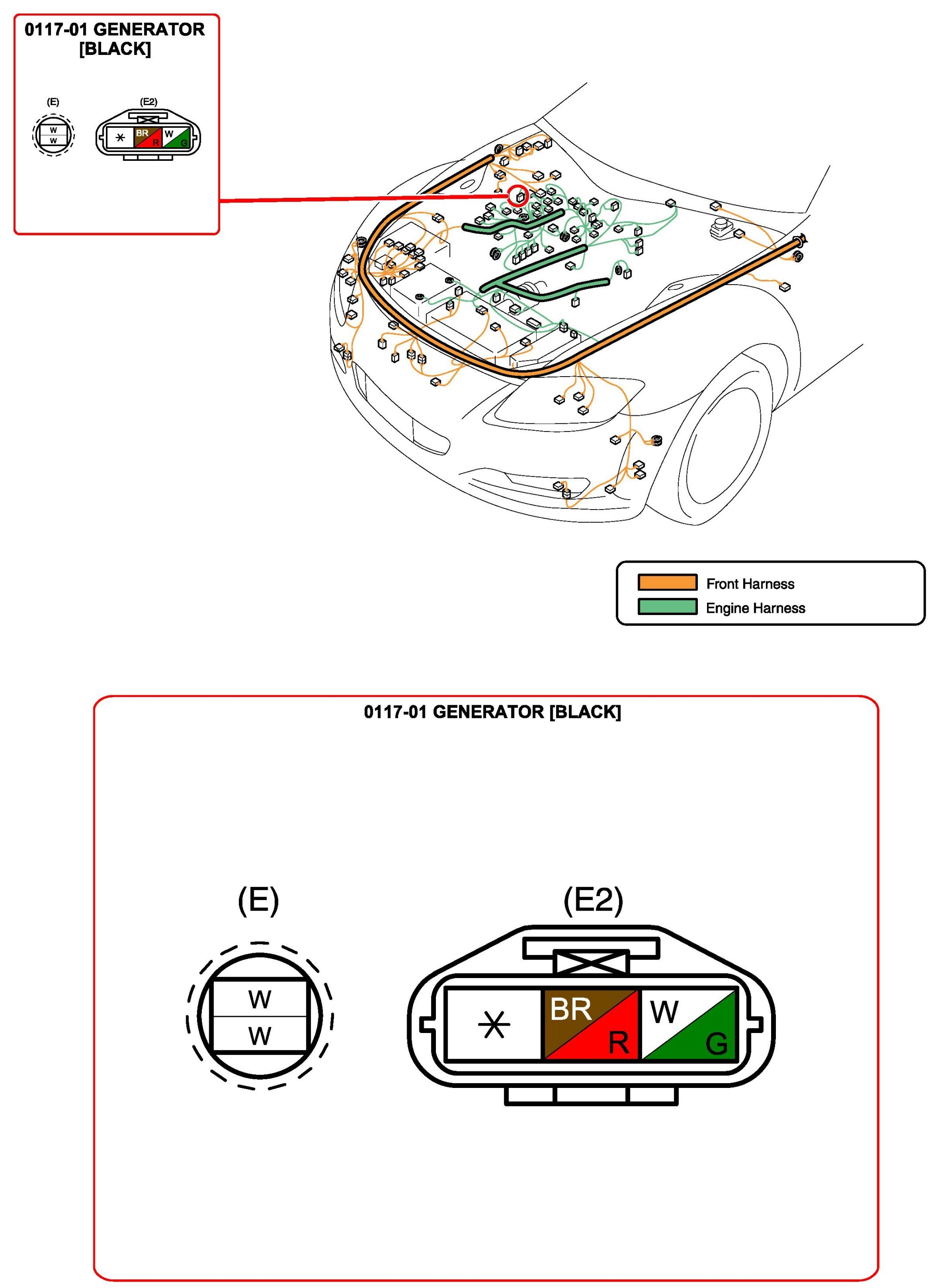 0117-01 GENERATOR [BLACK]

(E)
W
W

(E2)
*
BR
R
W
G

Front Harness
Engine Harness

0117-01 GENERATOR [BLACK]

(E)
W
W

(E2)
*
BR
R
W
G