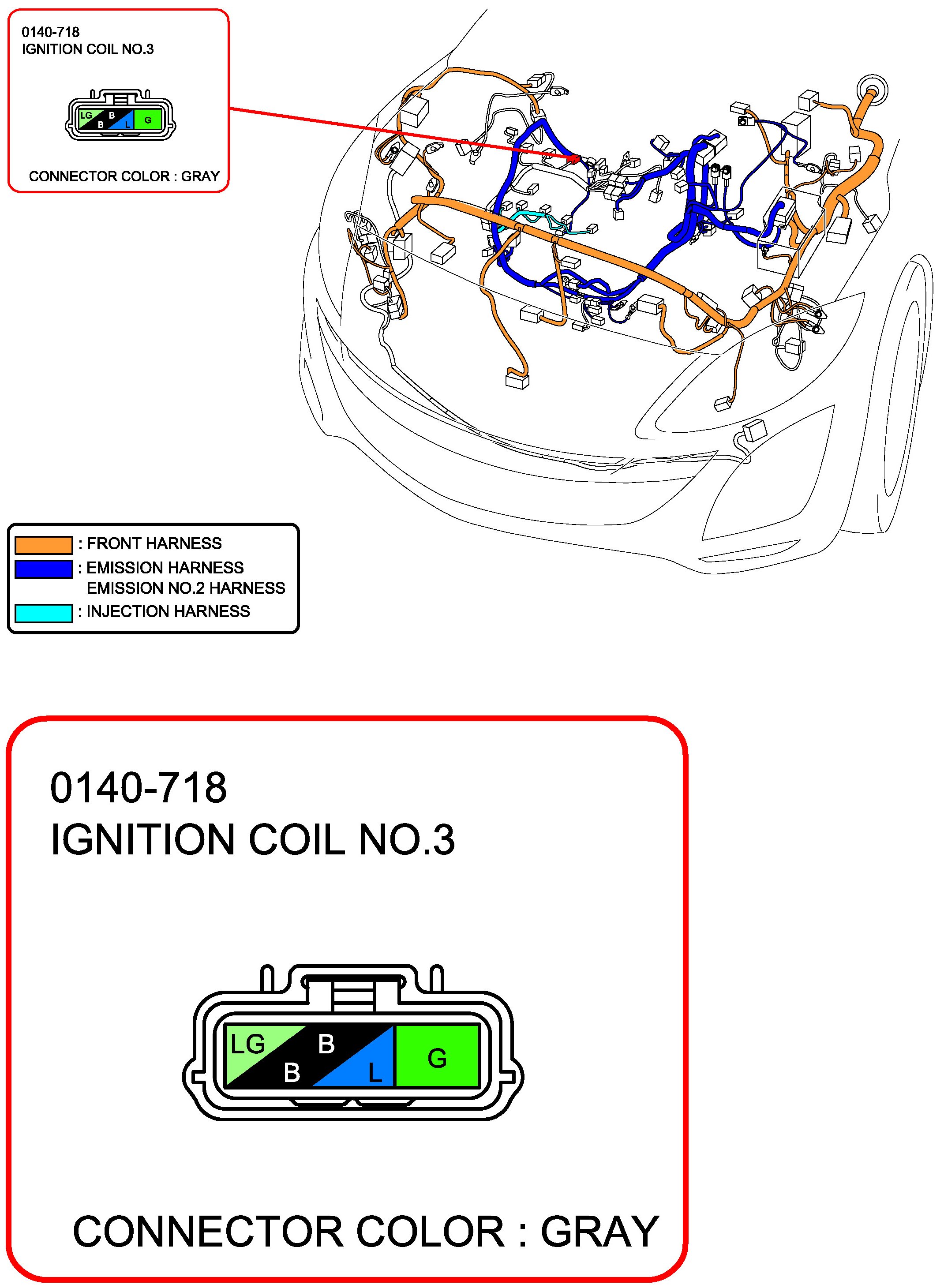 0140-718
IGNITION COIL NO.3

LG B B L G

CONNECTOR COLOR : GRAY

: FRONT HARNESS
: EMISSION HARNESS
EMISSION NO.2 HARNESS
: INJECTION HARNESS

0140-718
IGNITION COIL NO.3

LG B B L G

CONNECTOR COLOR : GRAY