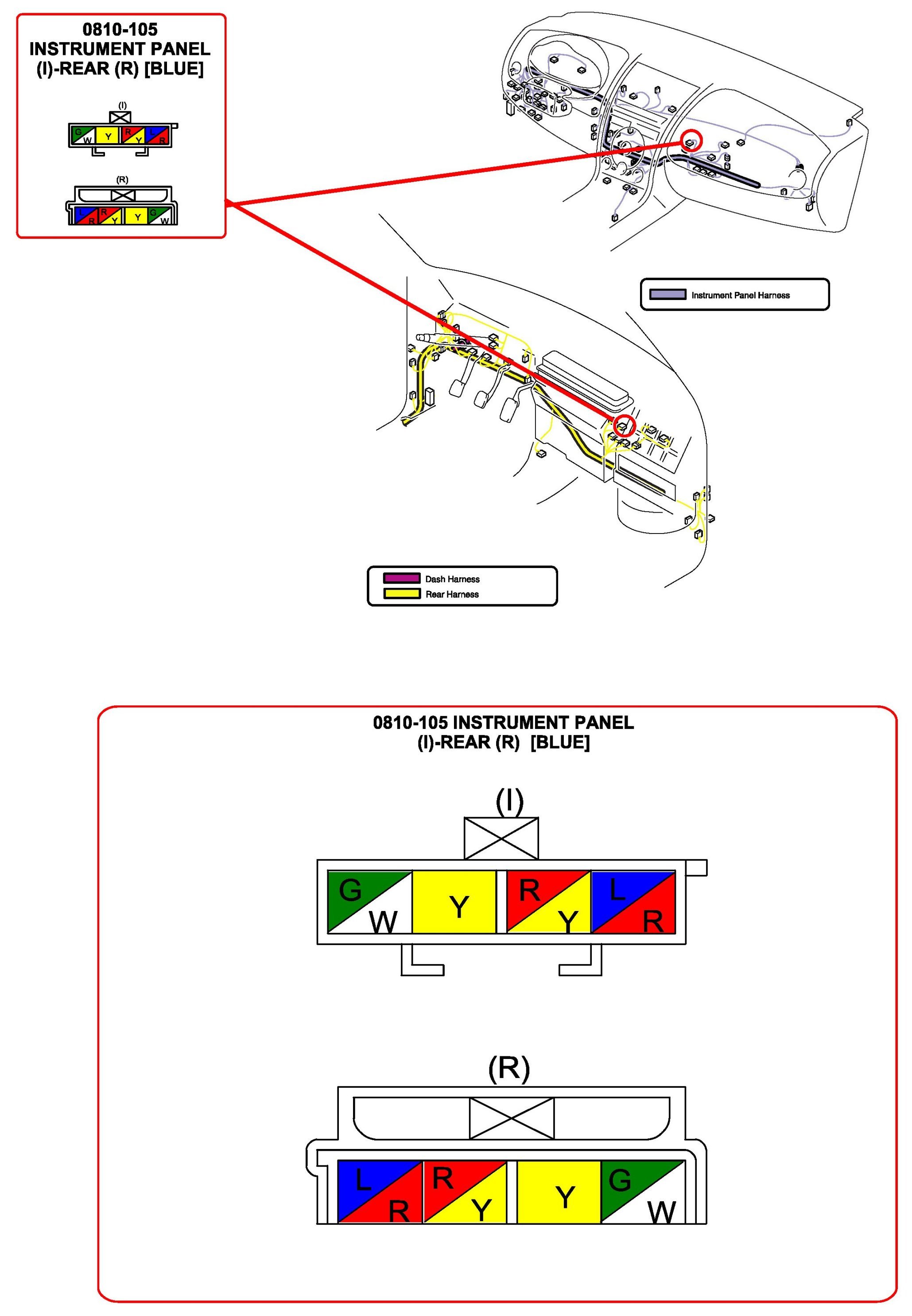 0810-105
INSTRUMENT PANEL
(I)-REAR (R) [BLUE]

(I)

G W Y R Y L R

(R)

L R R Y Y G W

Instrument Panel Harness

Dash Harness
Rear Harness

0810-105 INSTRUMENT PANEL
(I)-REAR (R) [BLUE]

(I)

G W Y R Y L R

(R)

L R R Y Y G W