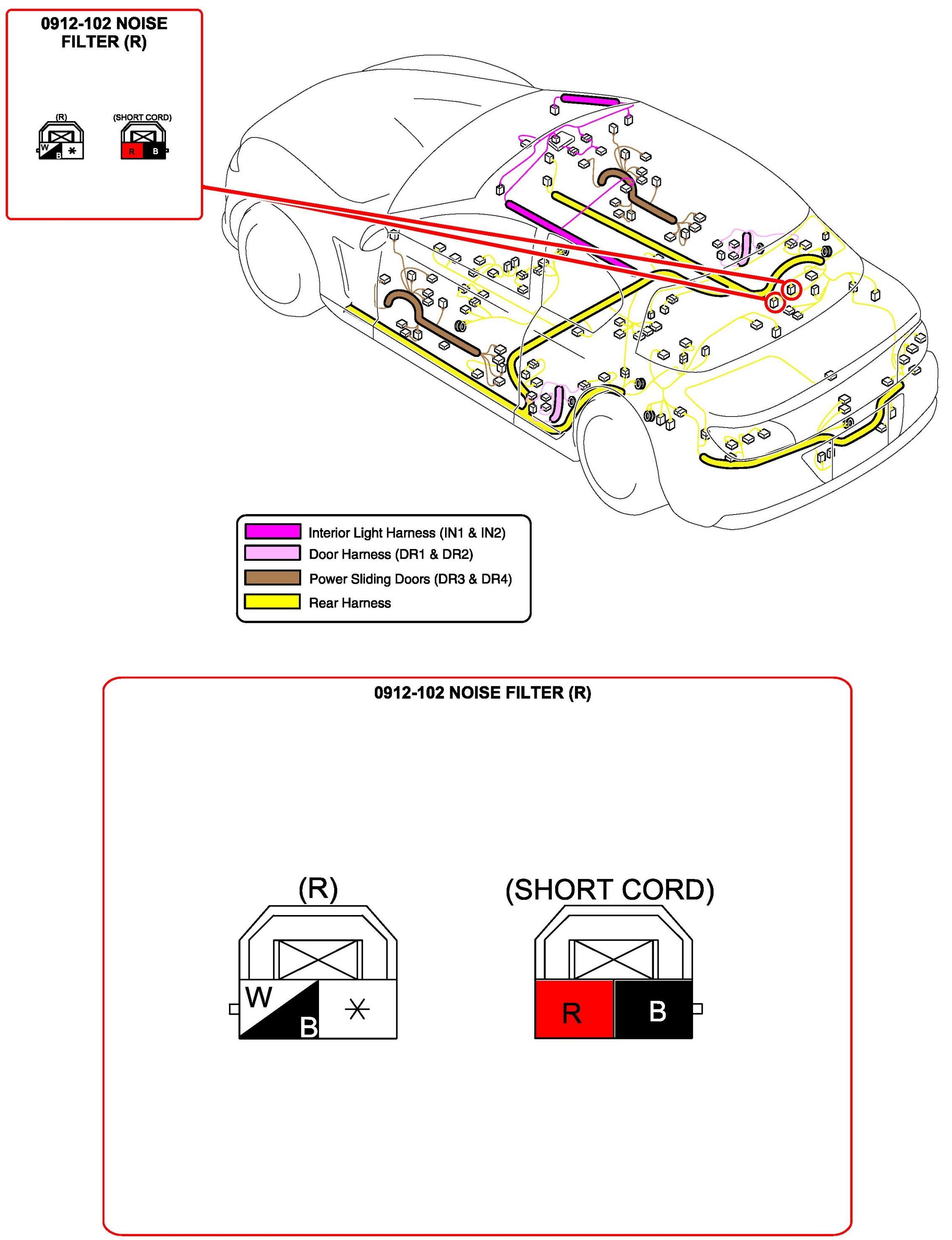 0912-102 NOISE FILTER (R)

(R)
W
B
*

(SHORT CORD)
R
B

Interior Light Harness (IN1 & IN2)
Door Harness (DR1 & DR2)
Power Sliding Doors (DR3 & DR4)
Rear Harness

0912-102 NOISE FILTER (R)

(R)
W
B
*

(SHORT CORD)
R
B