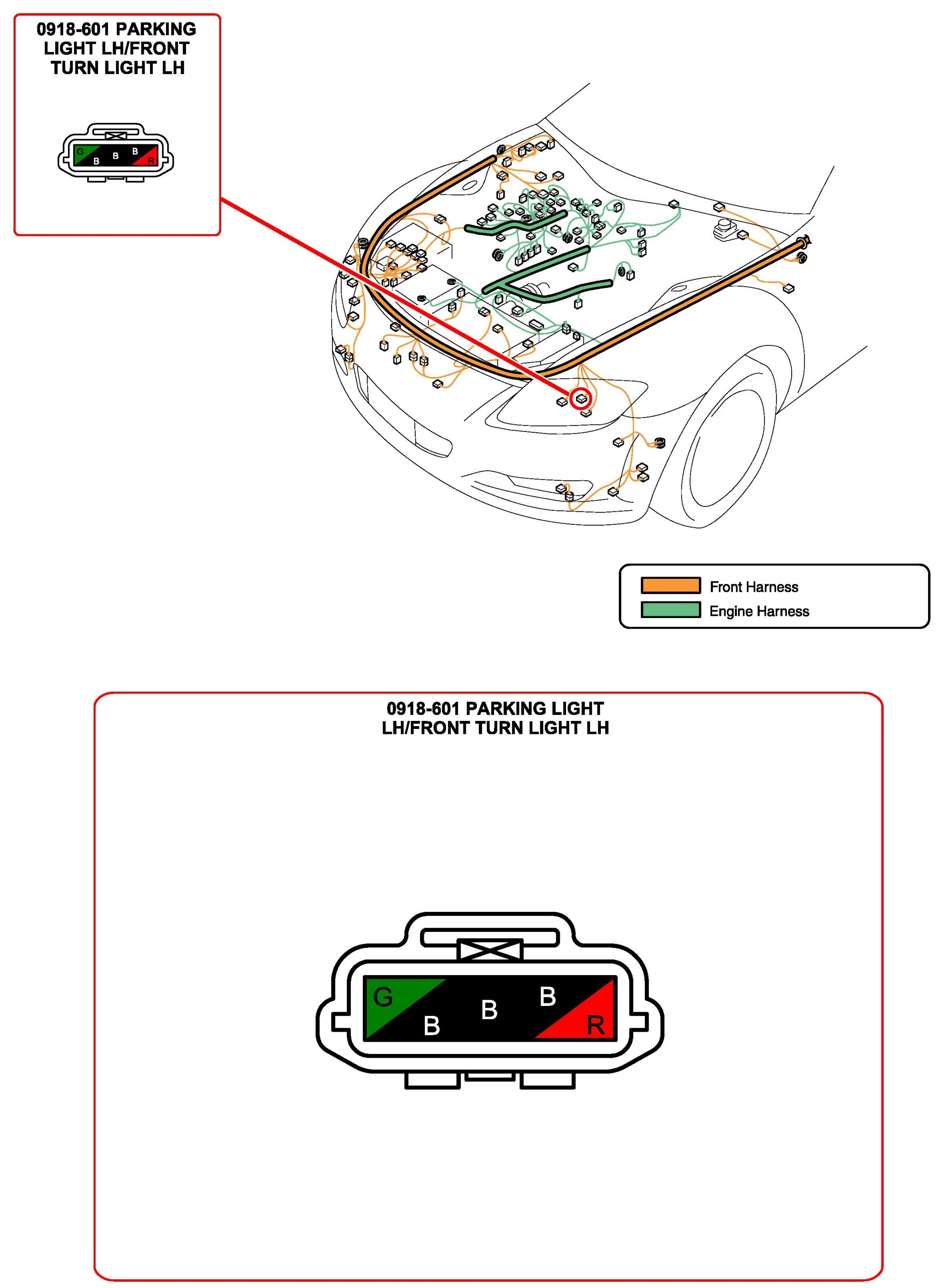 0918-601 PARKING LIGHT LH/FRONT TURN LIGHT LH

G B B B R

Front Harness
Engine Harness

0918-601 PARKING LIGHT LH/FRONT TURN LIGHT LH

G B B B R