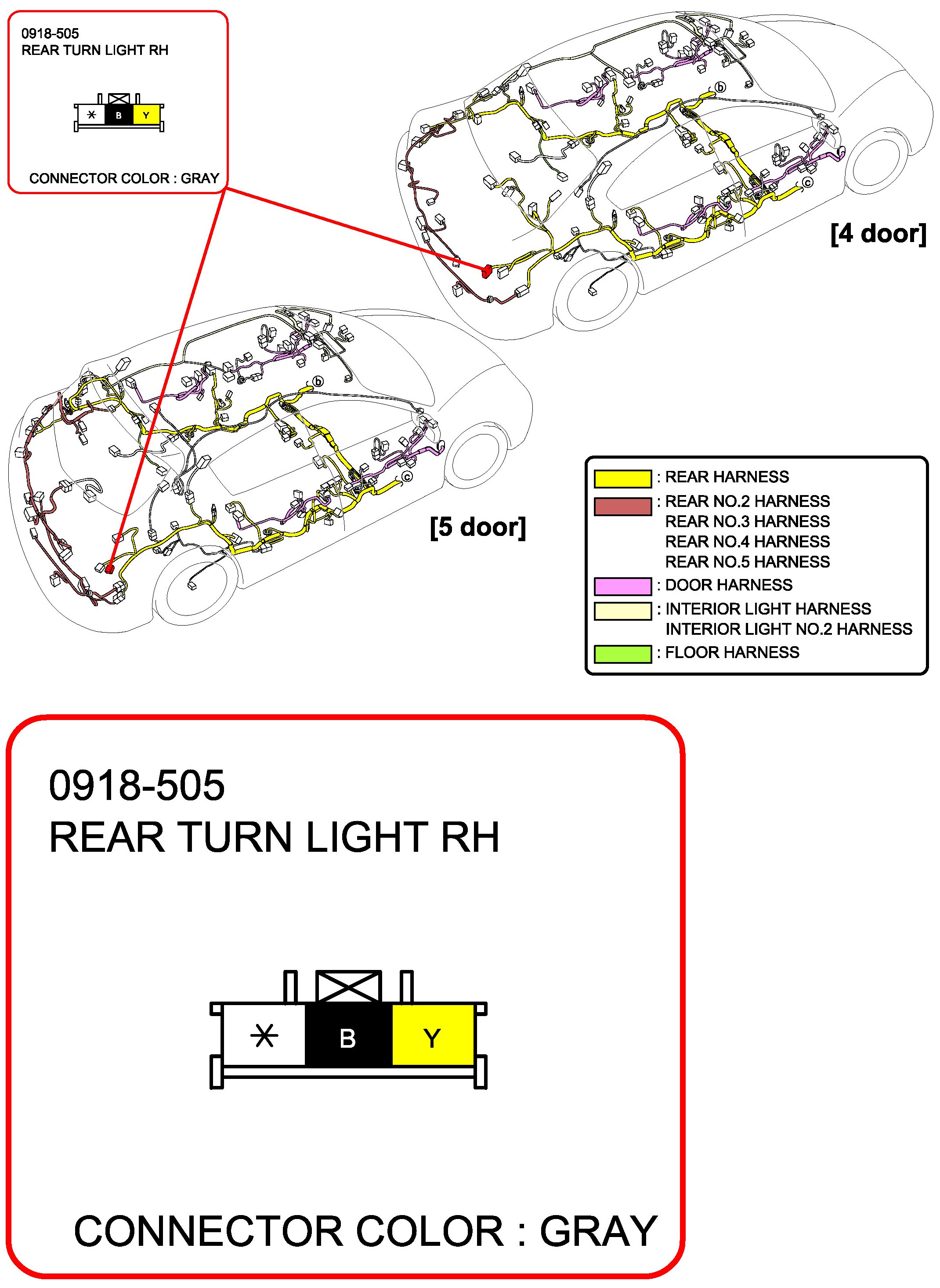 0918-505
REAR TURN LIGHT RH

* B Y

CONNECTOR COLOR : GRAY

b

c

[4 door]

b

c

[5 door]

: REAR HARNESS
: REAR NO.2 HARNESS
REAR NO.3 HARNESS
REAR NO.4 HARNESS
REAR NO.5 HARNESS
: DOOR HARNESS
: INTERIOR LIGHT HARNESS
INTERIOR LIGHT NO.2 HARNESS
: FLOOR HARNESS

0918-505
REAR TURN LIGHT RH

* B Y

CONNECTOR COLOR : GRAY