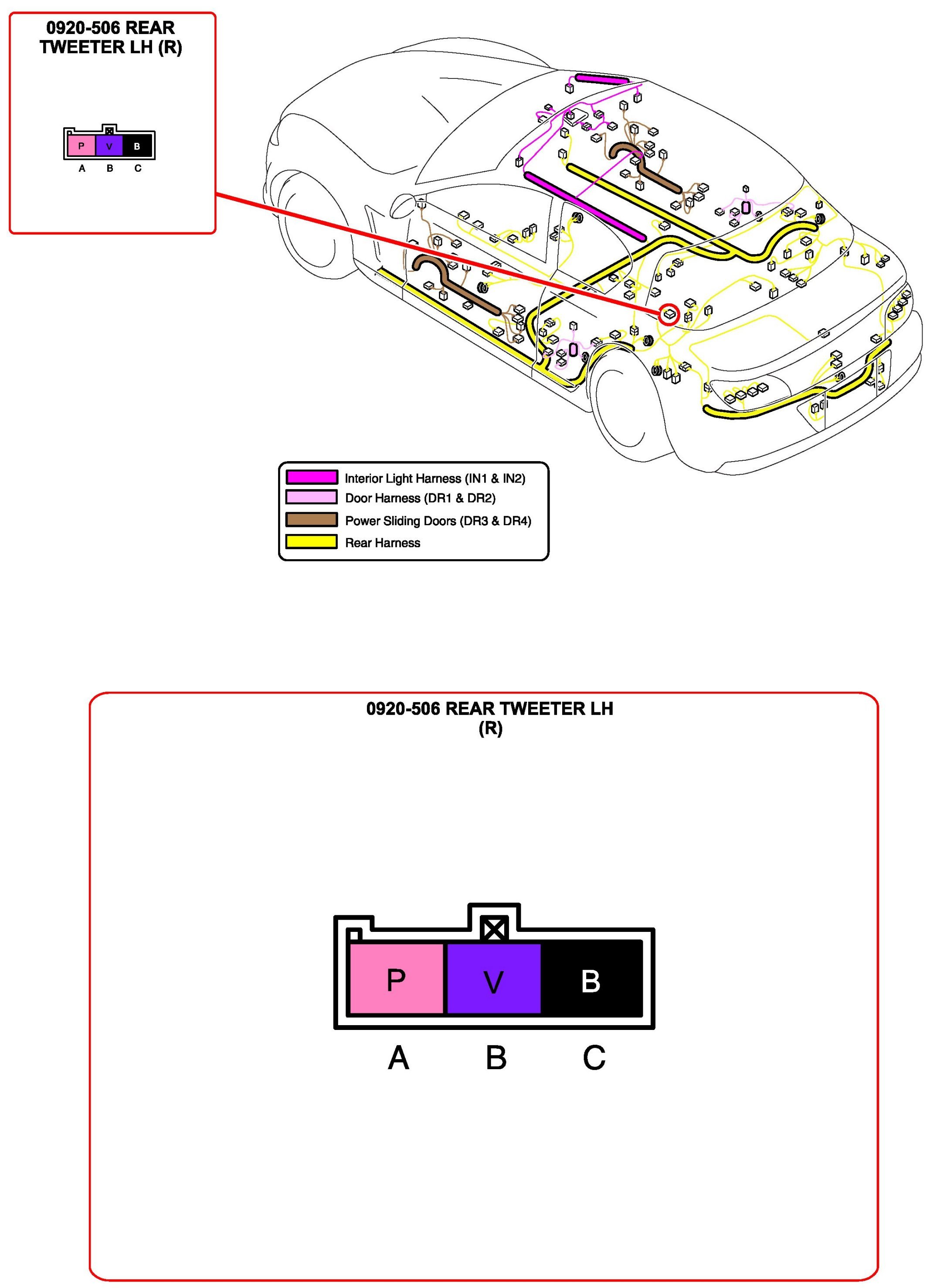 0920-506 REAR TWEETER LH (R)

P V B
A B C

Interior Light Harness (IN1 & IN2)
Door Harness (DR1 & DR2)
Power Sliding Doors (DR3 & DR4)
Rear Harness

0920-506 REAR TWEETER LH (R)

P V B
A B C