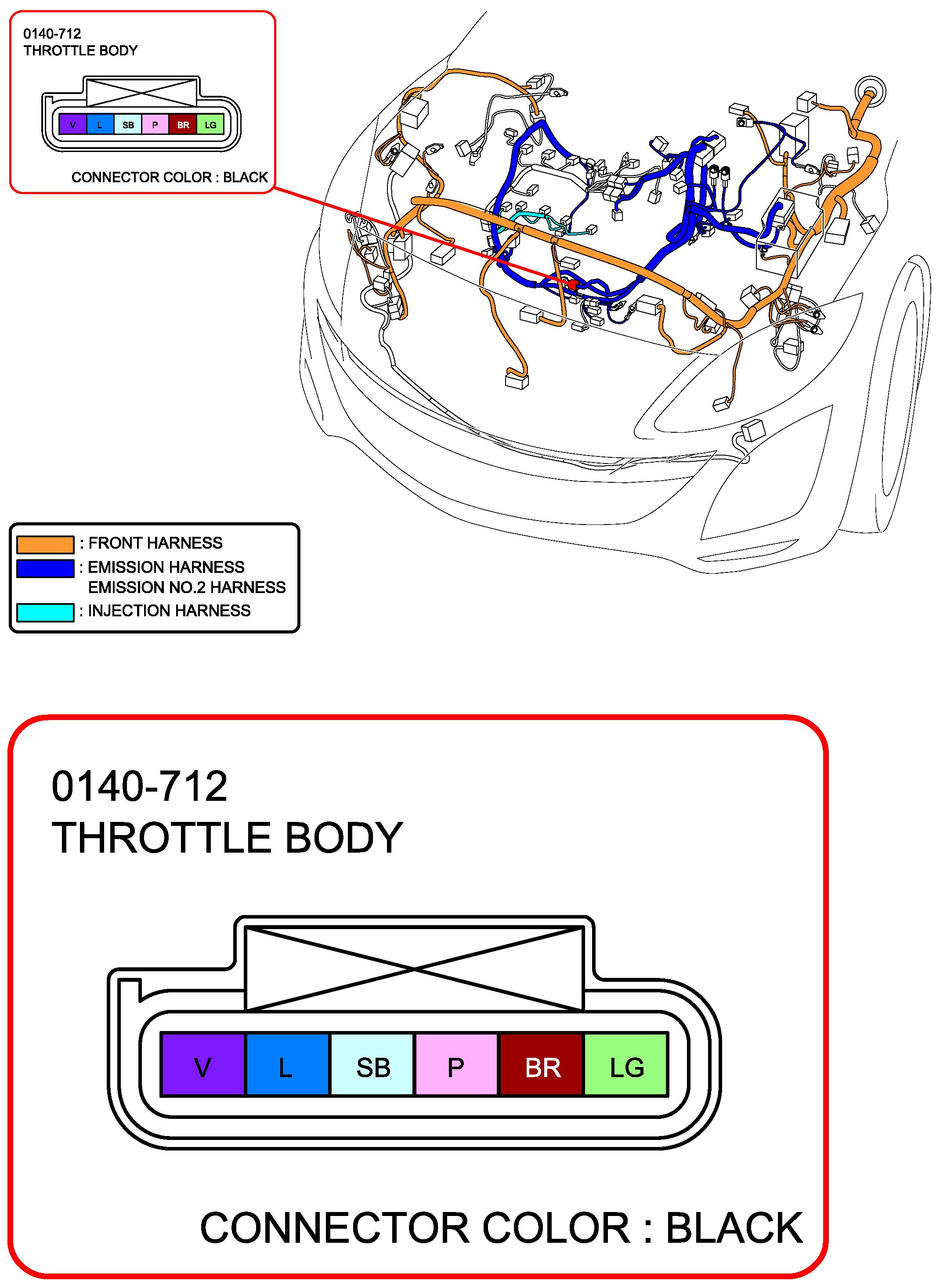 0140-712
THROTTLE BODY

V L SB P BR LG

CONNECTOR COLOR : BLACK

: FRONT HARNESS
: EMISSION HARNESS
EMISSION NO.2 HARNESS
: INJECTION HARNESS

0140-712
THROTTLE BODY

V L SB P BR LG

CONNECTOR COLOR : BLACK