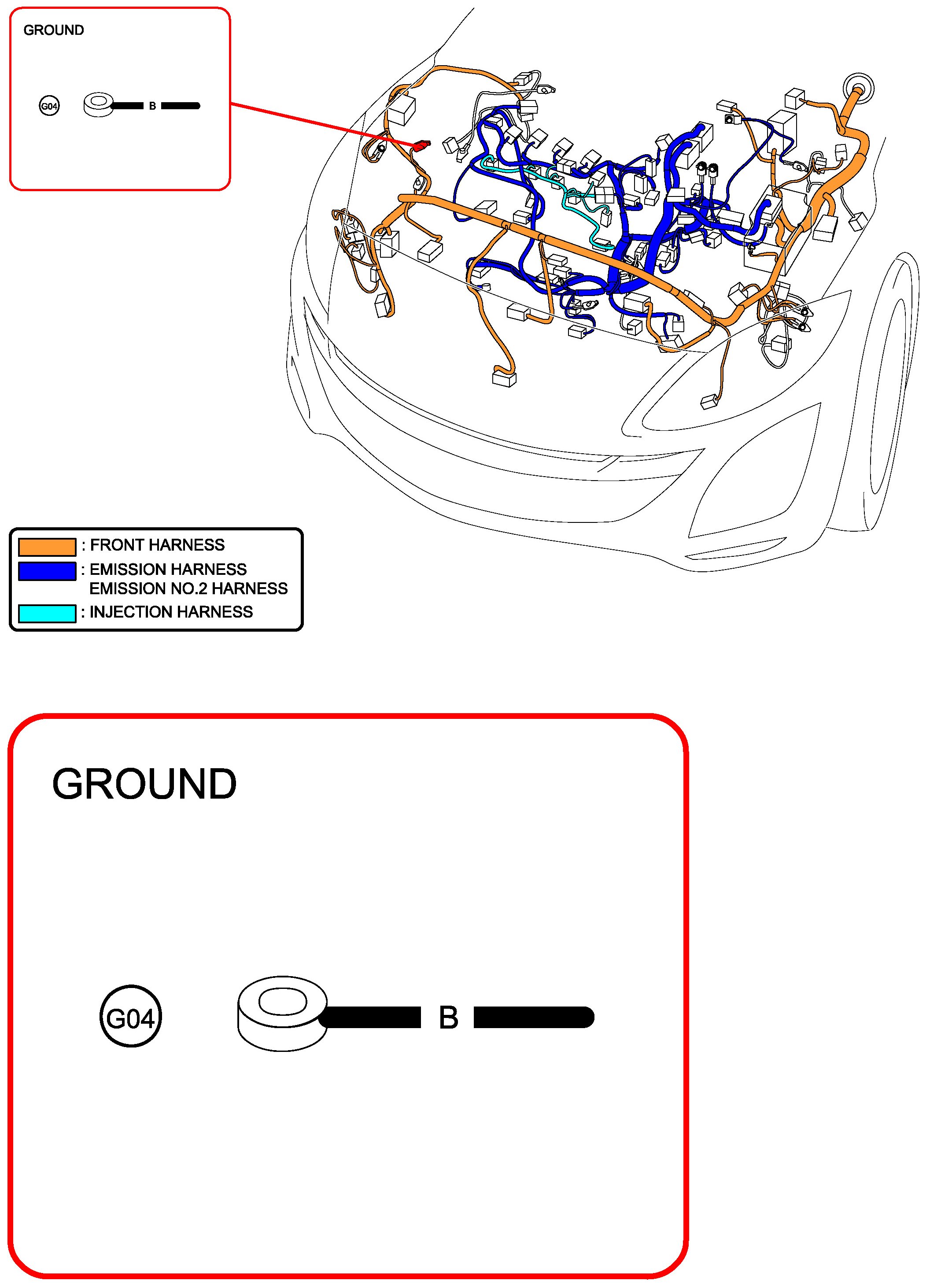 GROUND

G04

B

: FRONT HARNESS
: EMISSION HARNESS
EMISSION NO.2 HARNESS
: INJECTION HARNESS

GROUND

G04

B