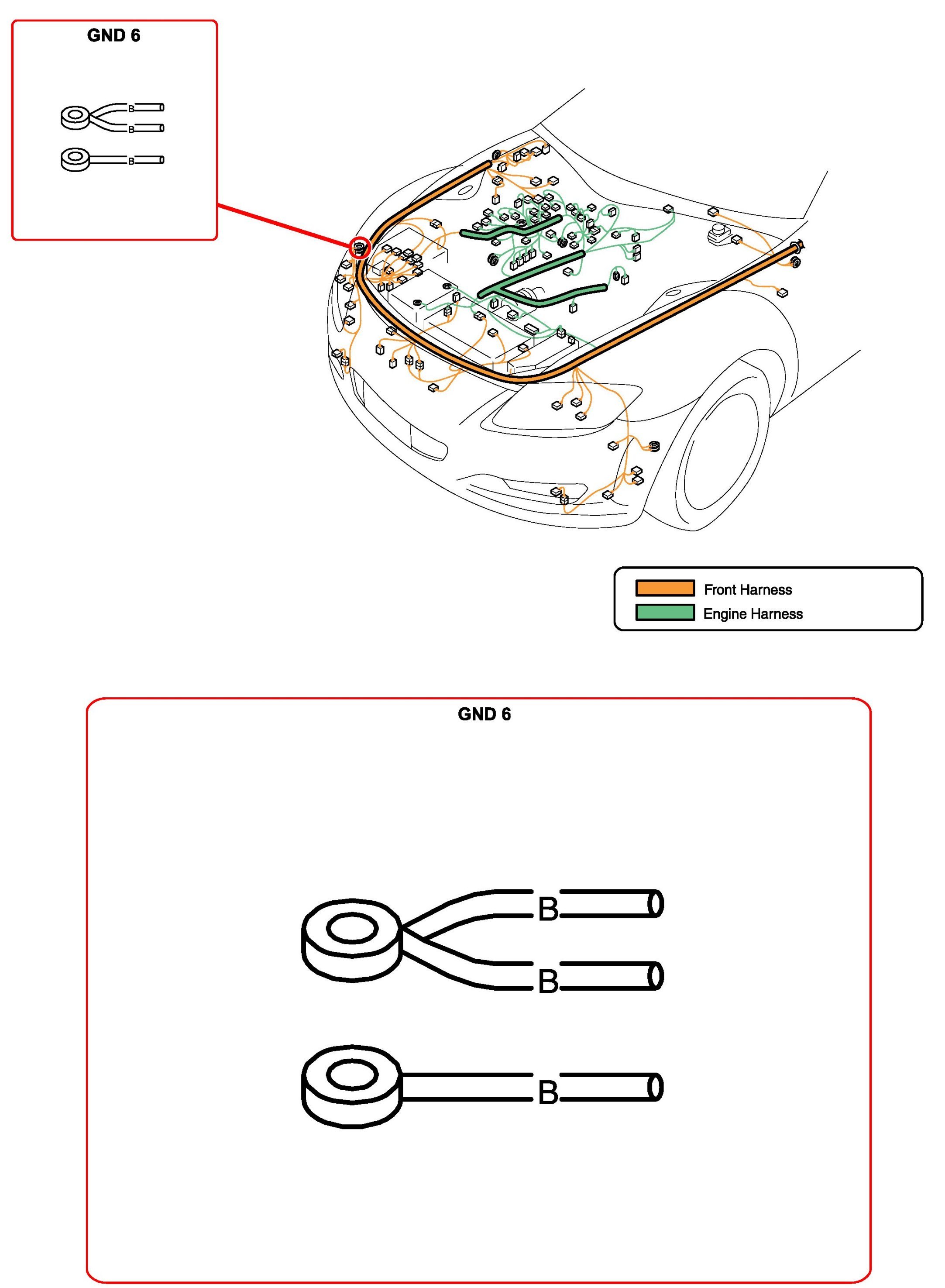 GND 6

B
B
B

Front Harness
Engine Harness

GND 6

B
B
B