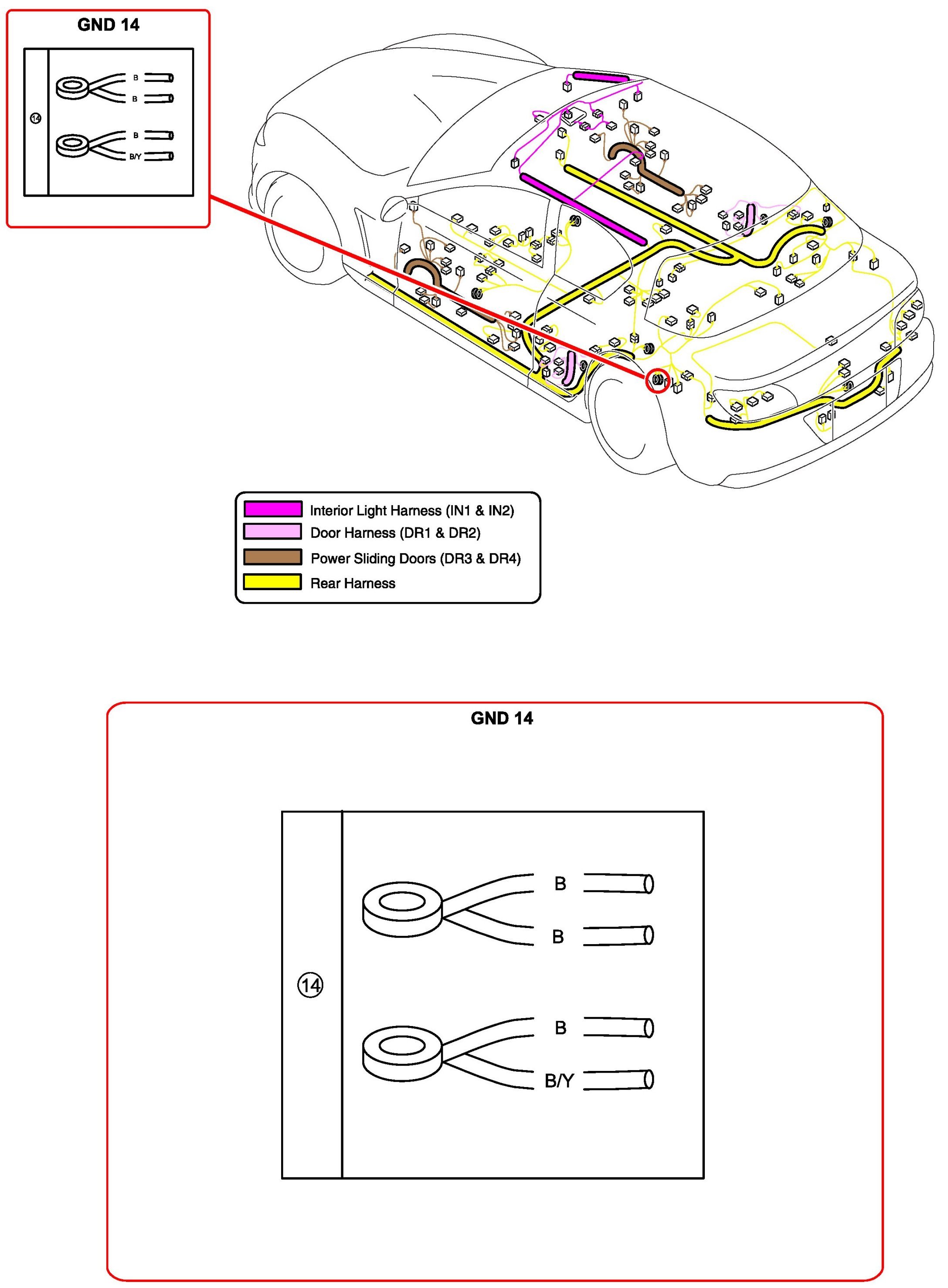 GND 14

14

B

B

B

B/Y

Interior Light Harness (IN1 & IN2)
Door Harness (DR1 & DR2)
Power Sliding Doors (DR3 & DR4)
Rear Harness

GND 14

14

B

B

B

B/Y