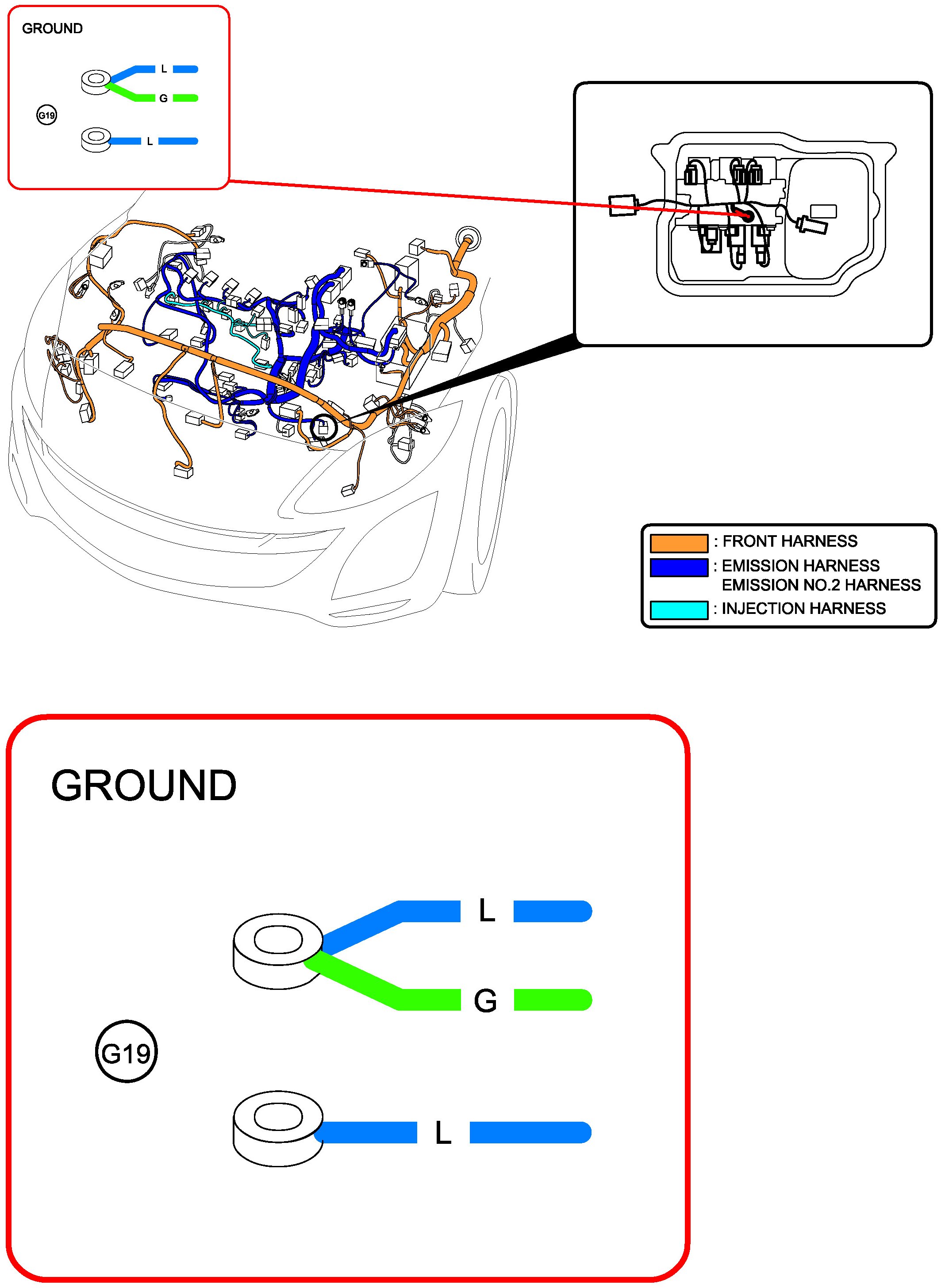 GROUND

L

G

G19

L

: FRONT HARNESS
: EMISSION HARNESS
EMISSION NO.2 HARNESS
: INJECTION HARNESS

GROUND

L

G

G19

L