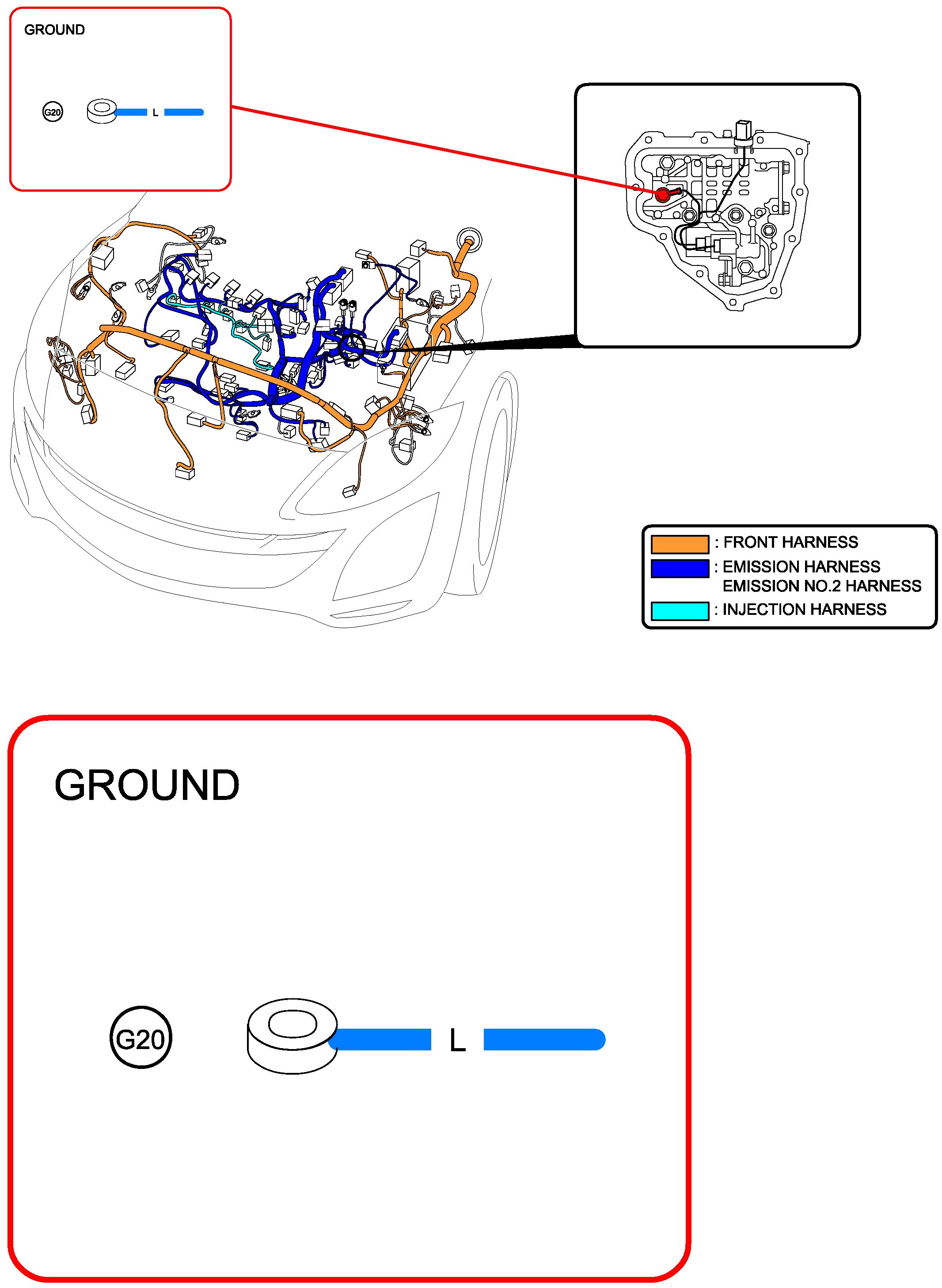 GROUND

G20

L

: FRONT HARNESS
: EMISSION HARNESS
EMISSION NO.2 HARNESS
: INJECTION HARNESS

GROUND

G20

L