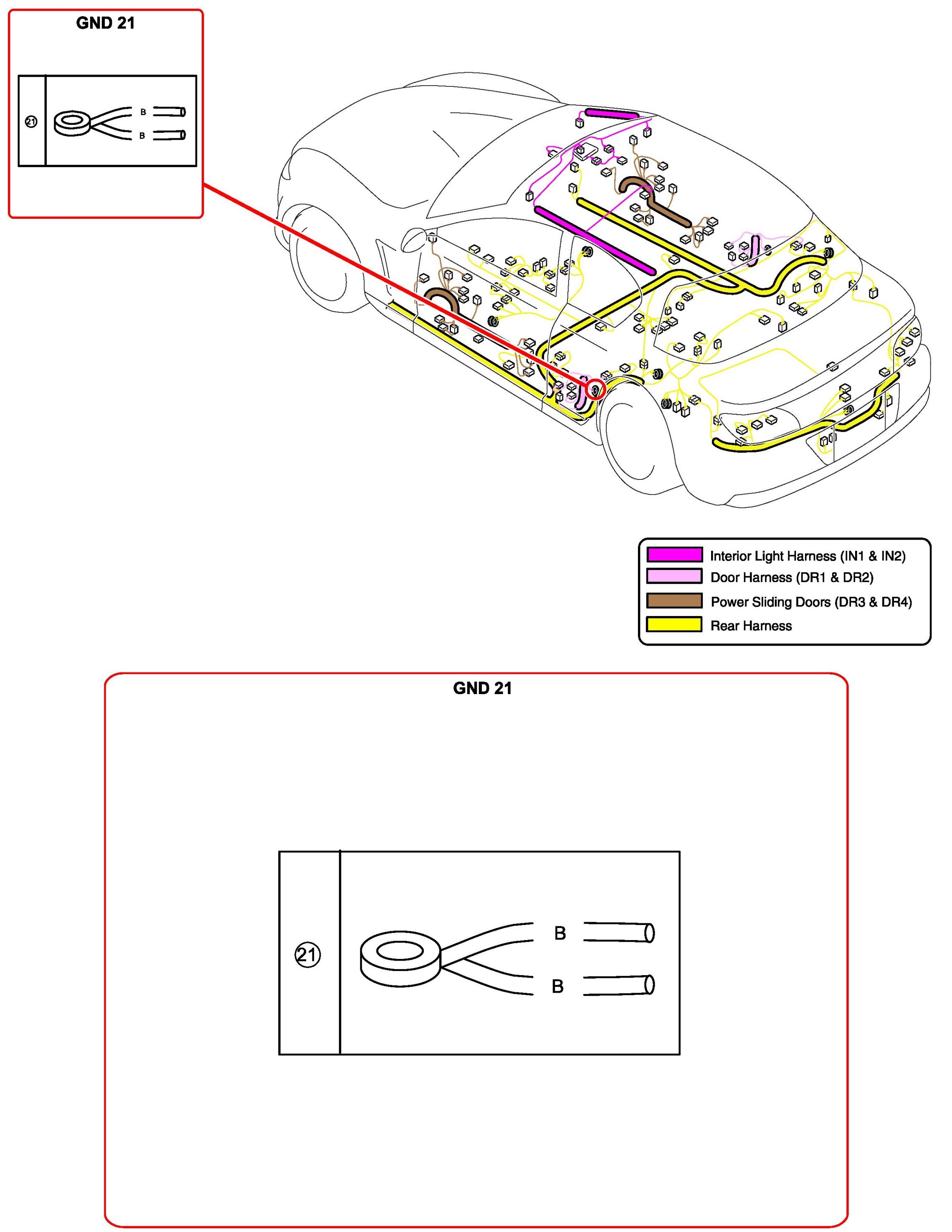 GND 21

21

B

B

Interior Light Harness (IN1 & IN2)
Door Harness (DR1 & DR2)
Power Sliding Doors (DR3 & DR4)
Rear Harness

GND 21

21

B

B