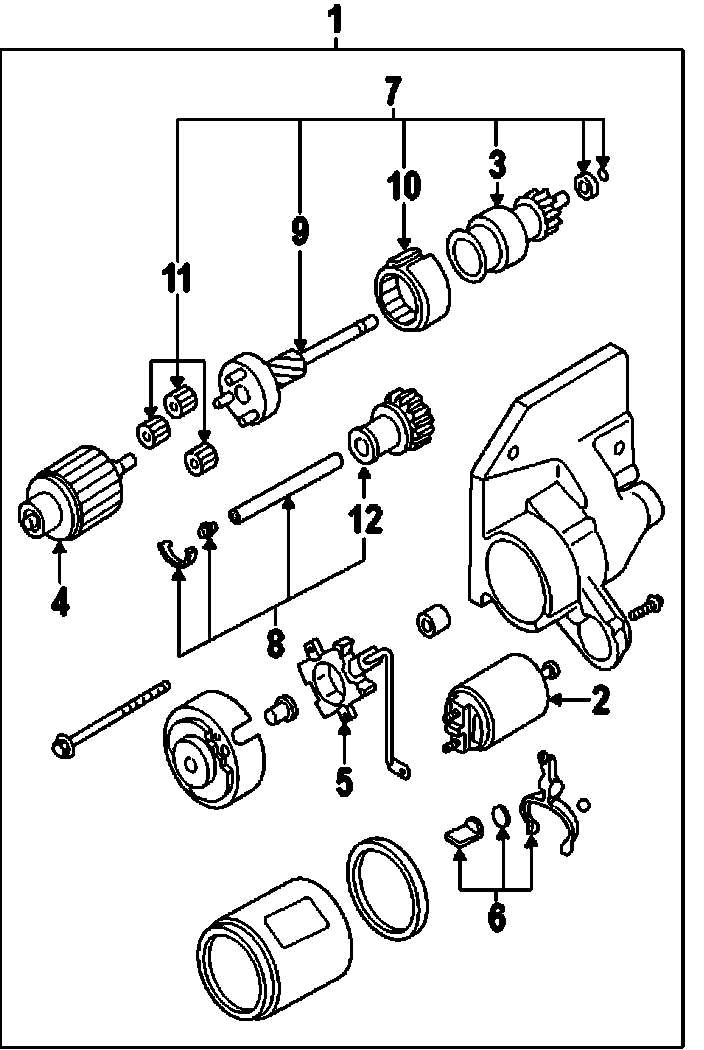 1
7
3
10
9
11
12
4
8
2
5
6