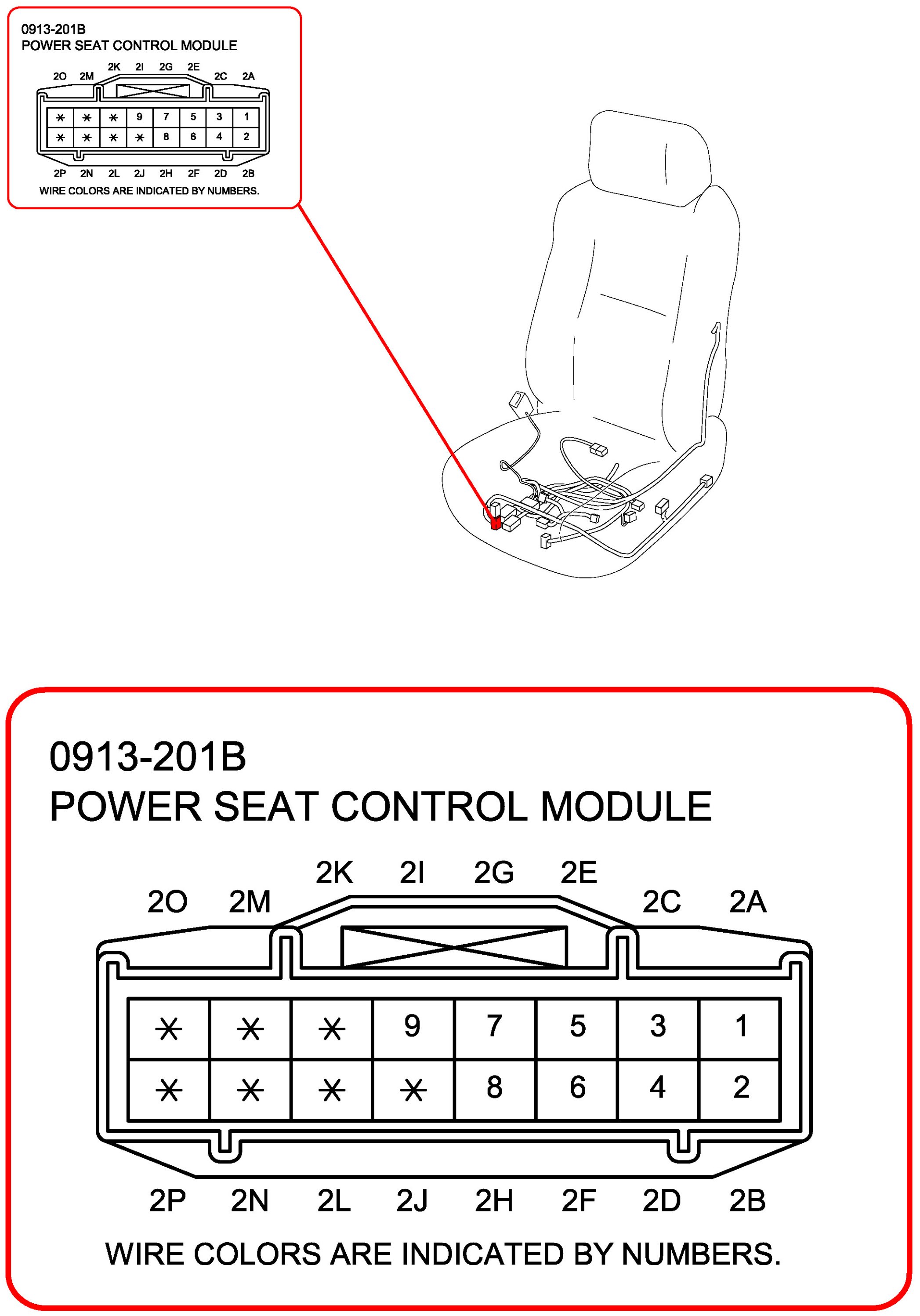 0913-201B
POWER SEAT CONTROL MODULE

2O 2M 2K 2I 2G 2E 2C 2A

| * | * | * | 9 | 7 | 5 | 3 | 1 |
|---|---|---|---|---|---|---|---|
| * | * | * | * | 8 | 6 | 4 | 2 |

2P 2N 2L 2J 2H 2F 2D 2B

WIRE COLORS ARE INDICATED BY NUMBERS.

0913-201B
POWER SEAT CONTROL MODULE

2O 2M 2K 2I 2G 2E 2C 2A

| * | * | * | 9 | 7 | 5 | 3 | 1 |
|---|---|---|---|---|---|---|---|
| * | * | * | * | 8 | 6 | 4 | 2 |

2P 2N 2L 2J 2H 2F 2D 2B

WIRE COLORS ARE INDICATED BY NUMBERS.