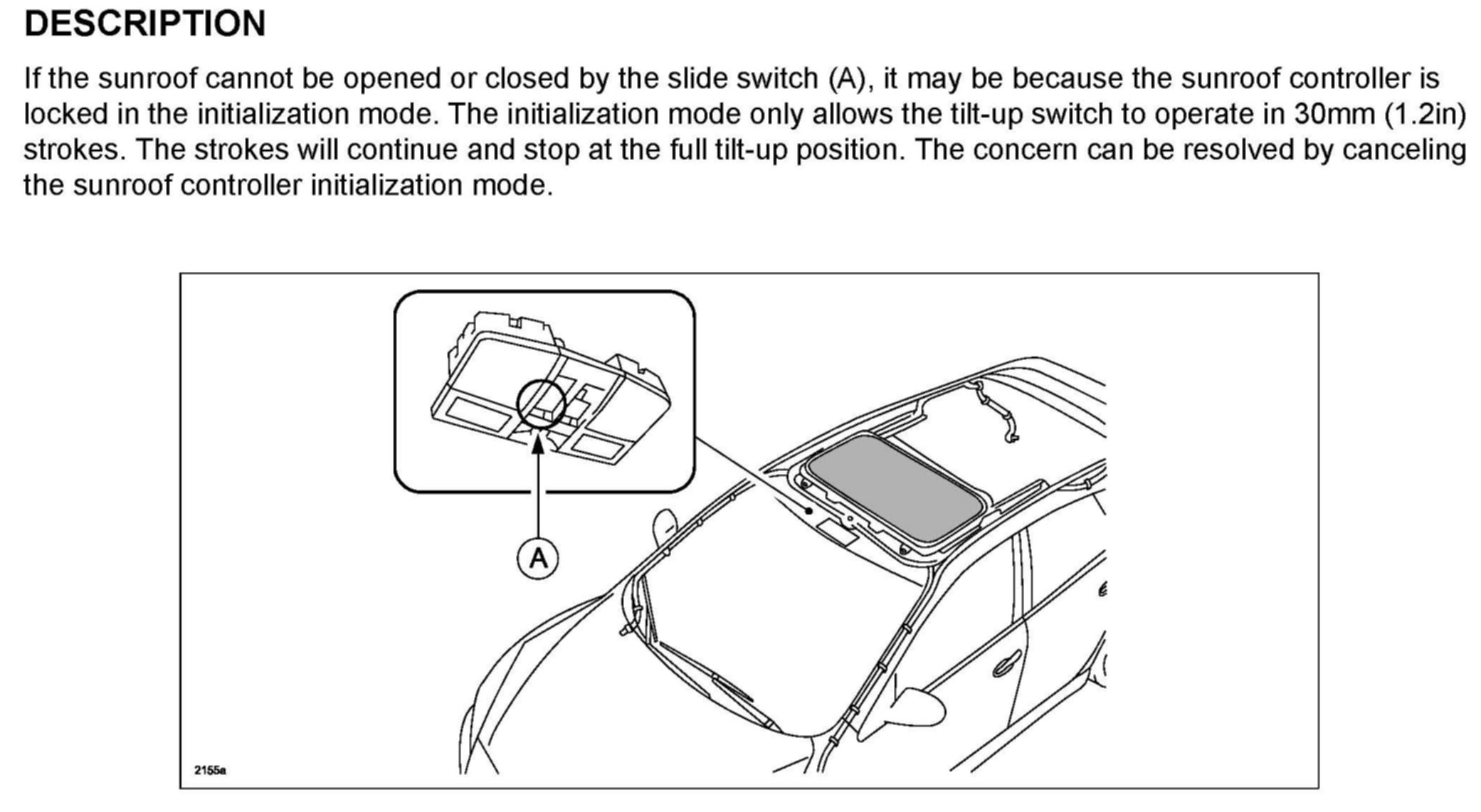 DESCRIPTION

If the sunroof cannot be opened or closed by the slide switch (A), it may be because the sunroof controller is locked in the initialization mode. The initialization mode only allows the tilt-up switch to operate in 30mm (1.2in) strokes. The strokes will continue and stop at the full tilt-up position. The concern can be resolved by canceling the sunroof controller initialization mode.

A

2155a