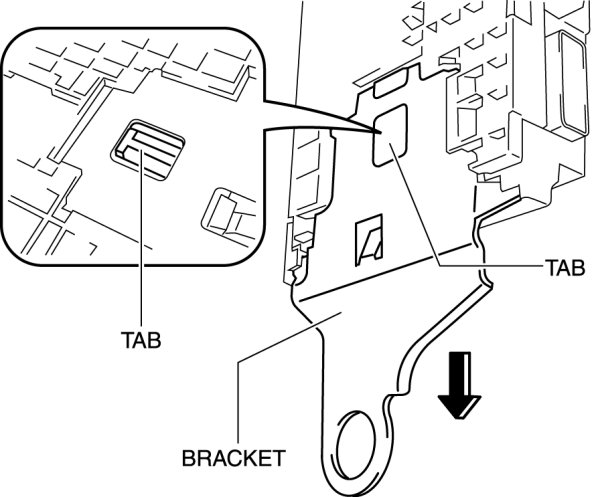 TAB

TAB

BRACKET