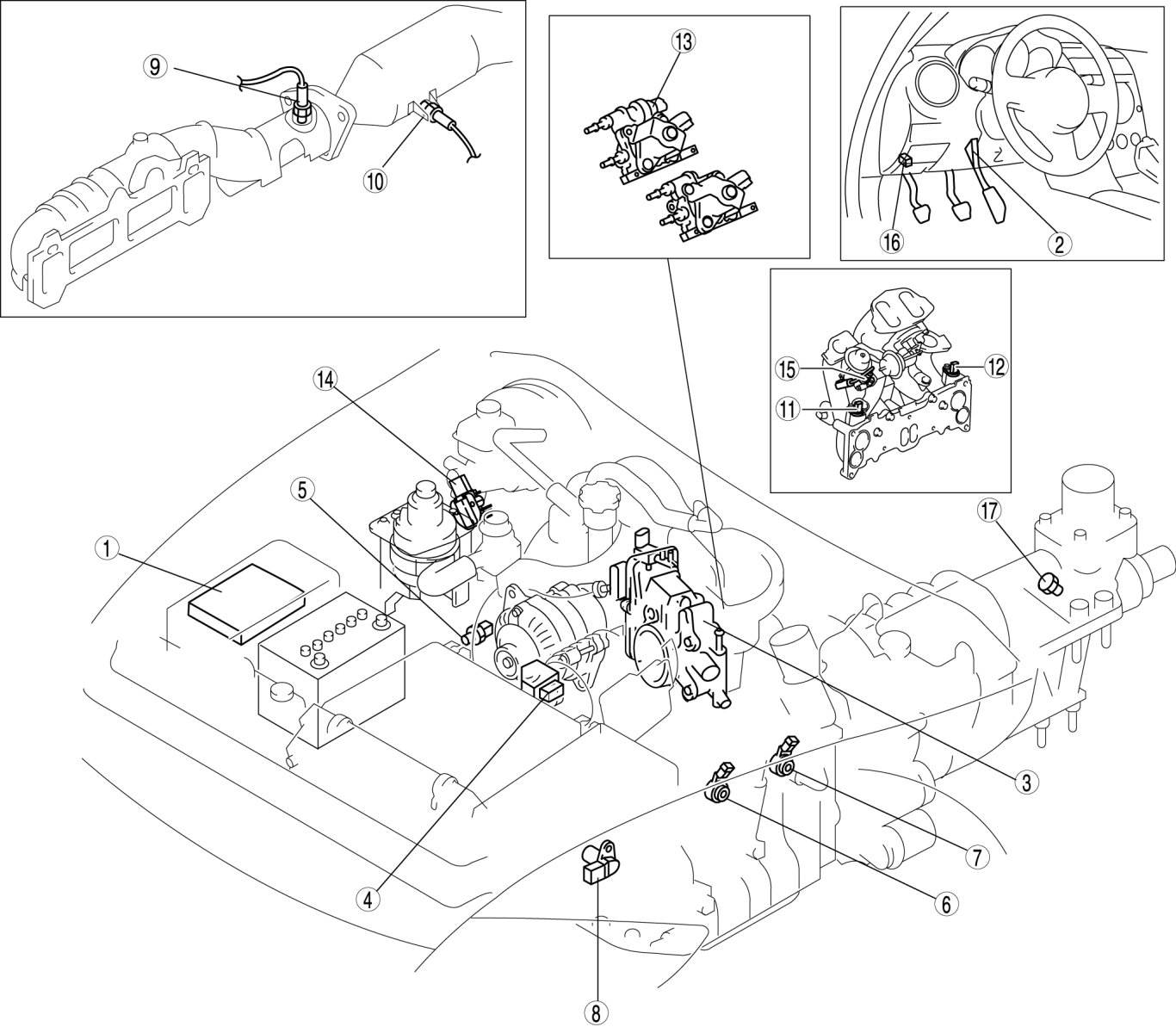 9
10
13
16
2
15
12
11
14
5
1
17
3
7
6
4
8