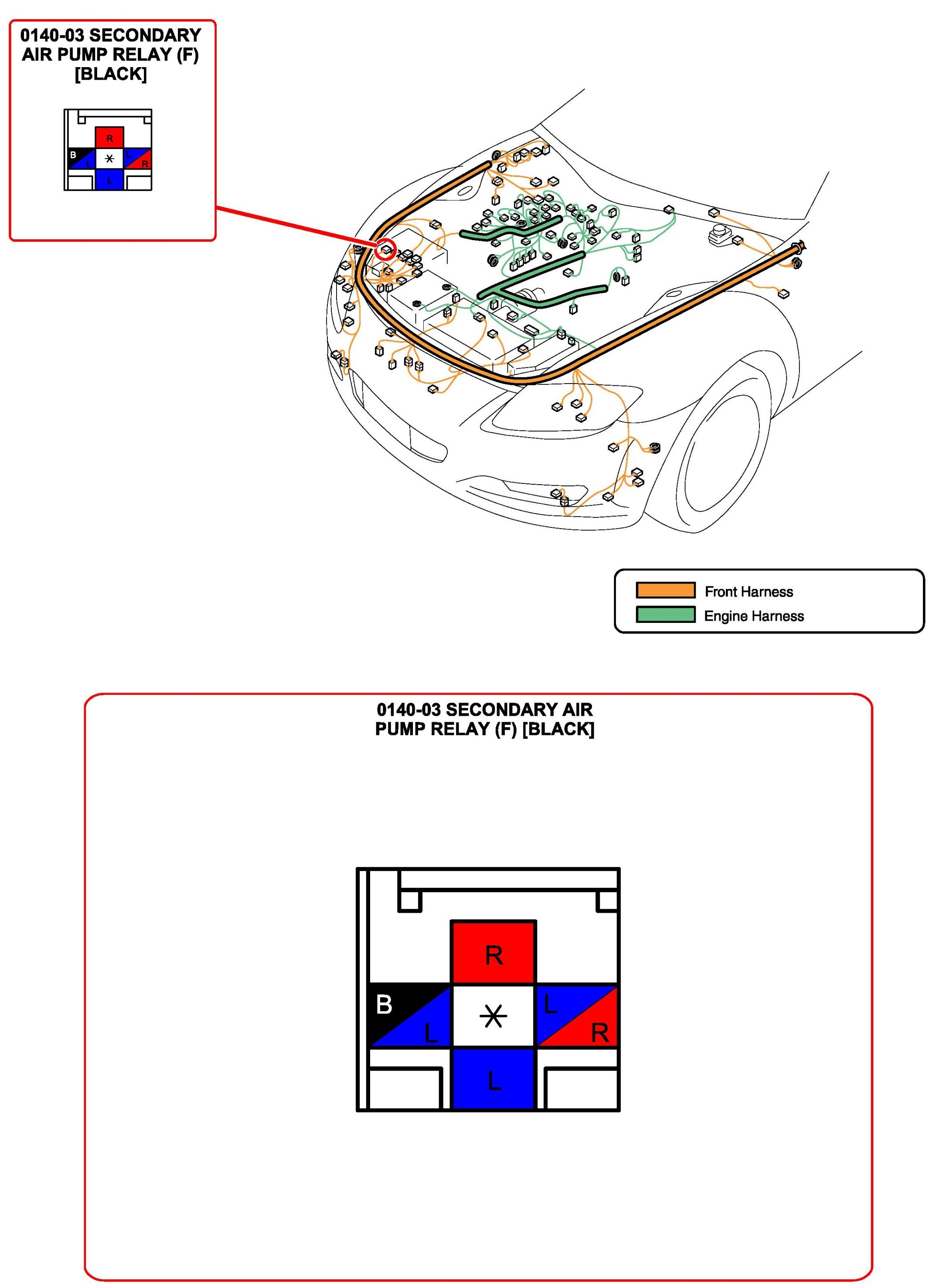 0140-03 SECONDARY AIR PUMP RELAY (F) [BLACK]

R
B
L
*
L
R
L

Front Harness
Engine Harness

0140-03 SECONDARY AIR PUMP RELAY (F) [BLACK]

R
B
L
*
L
R
L