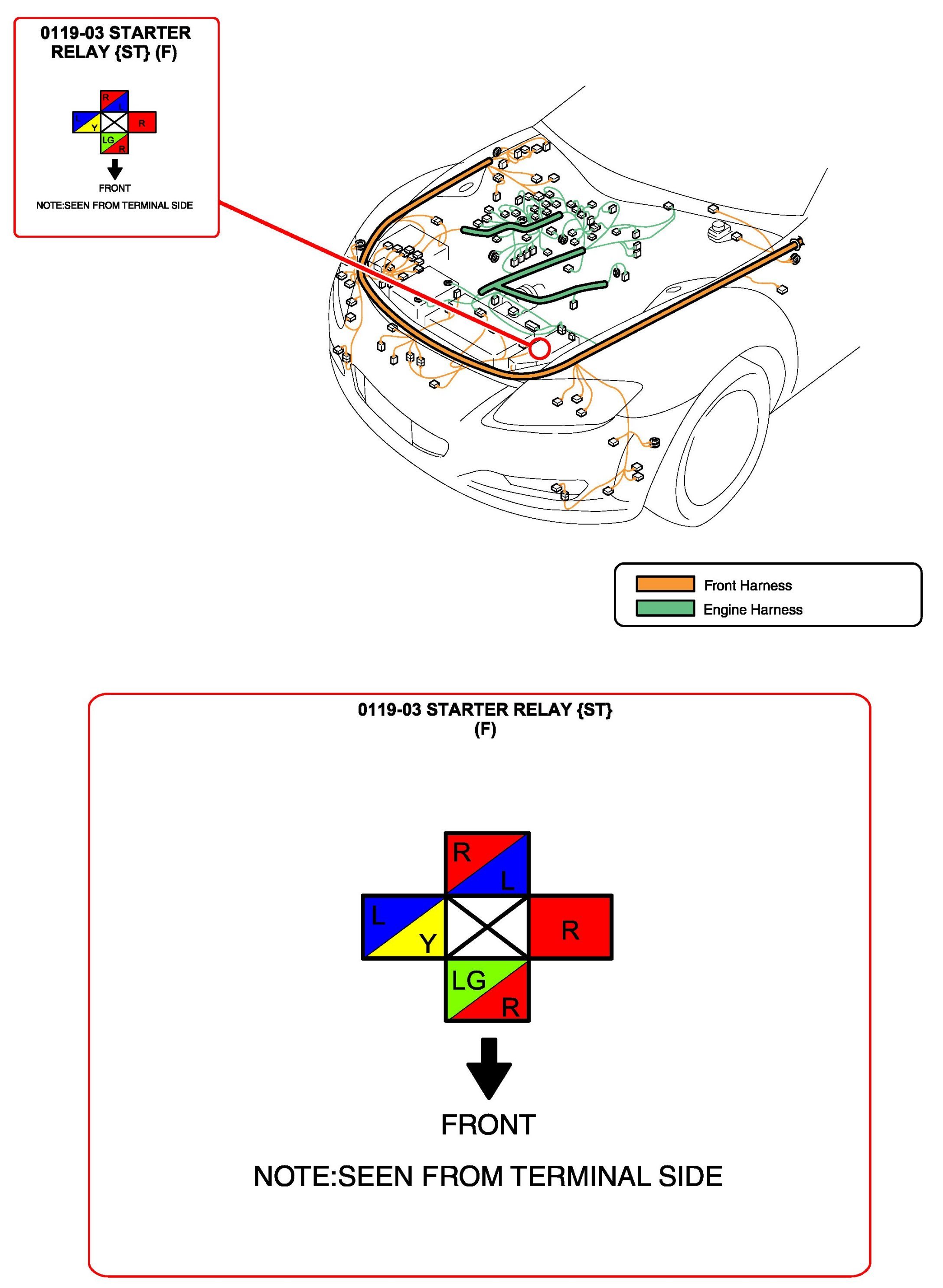 0119-03 STARTER RELAY {ST} (F)

R
L
L
Y
R
LG
R

FRONT

NOTE:SEEN FROM TERMINAL SIDE

Front Harness
Engine Harness

0119-03 STARTER RELAY {ST} (F)

R
L
L
Y
R
LG
R

FRONT

NOTE:SEEN FROM TERMINAL SIDE