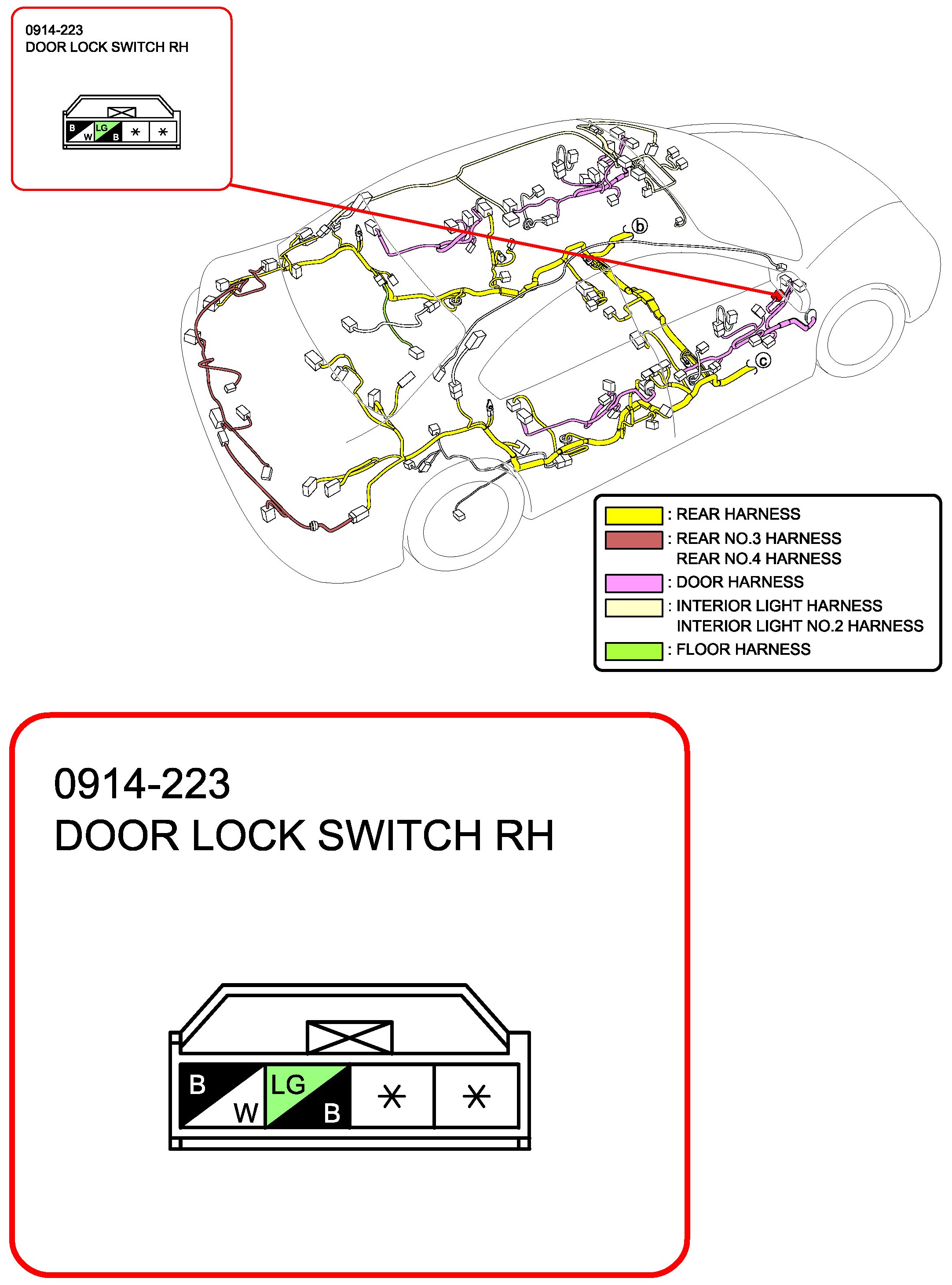 0914-223
DOOR LOCK SWITCH RH

B W LG B * *

b

c

: REAR HARNESS
: REAR NO.3 HARNESS
REAR NO.4 HARNESS
: DOOR HARNESS
: INTERIOR LIGHT HARNESS
INTERIOR LIGHT NO.2 HARNESS
: FLOOR HARNESS

0914-223
DOOR LOCK SWITCH RH

B W LG B * *