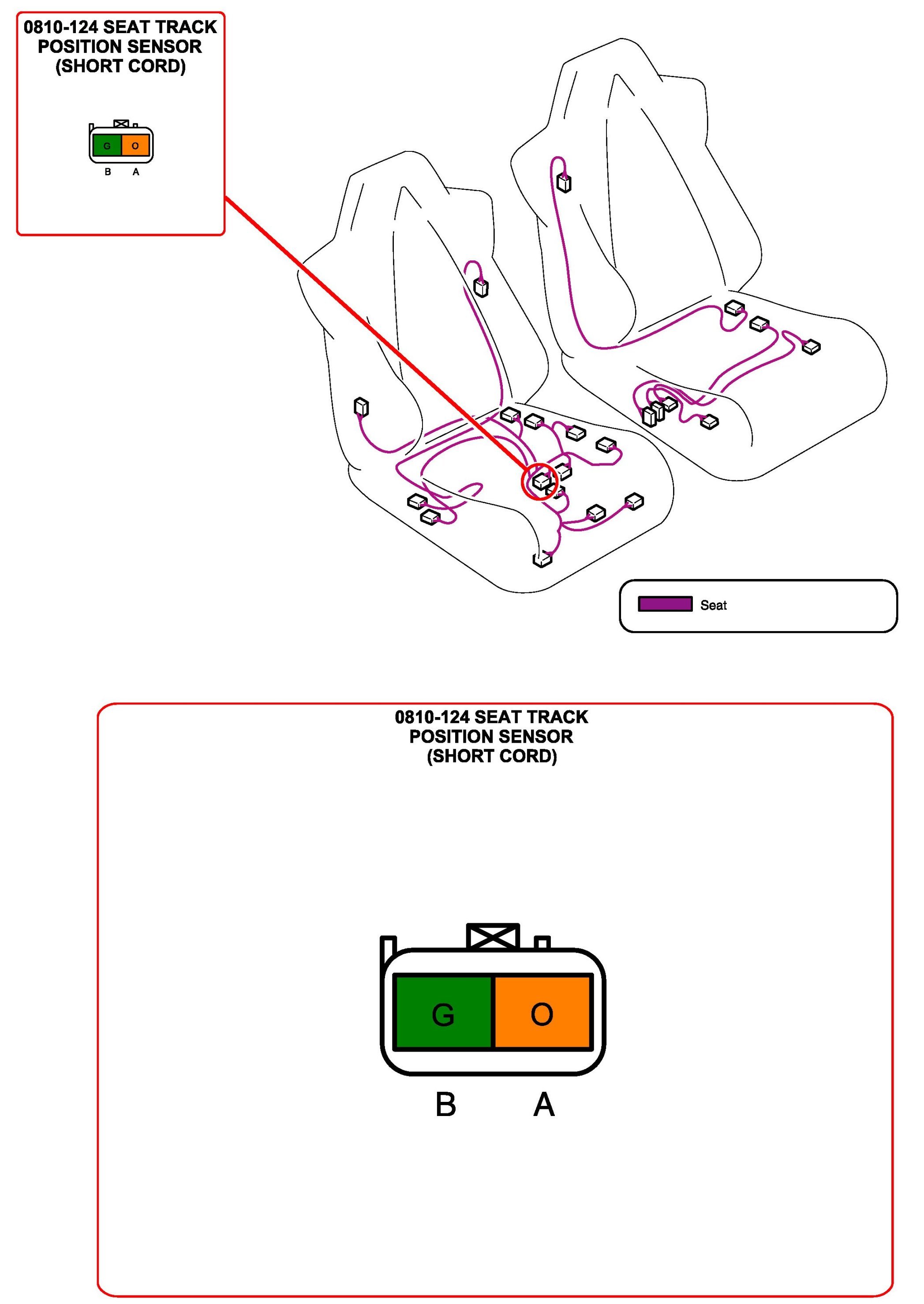 0810-124 SEAT TRACK POSITION SENSOR (SHORT CORD)

G O
B A

Seat

0810-124 SEAT TRACK POSITION SENSOR (SHORT CORD)

G O
B A