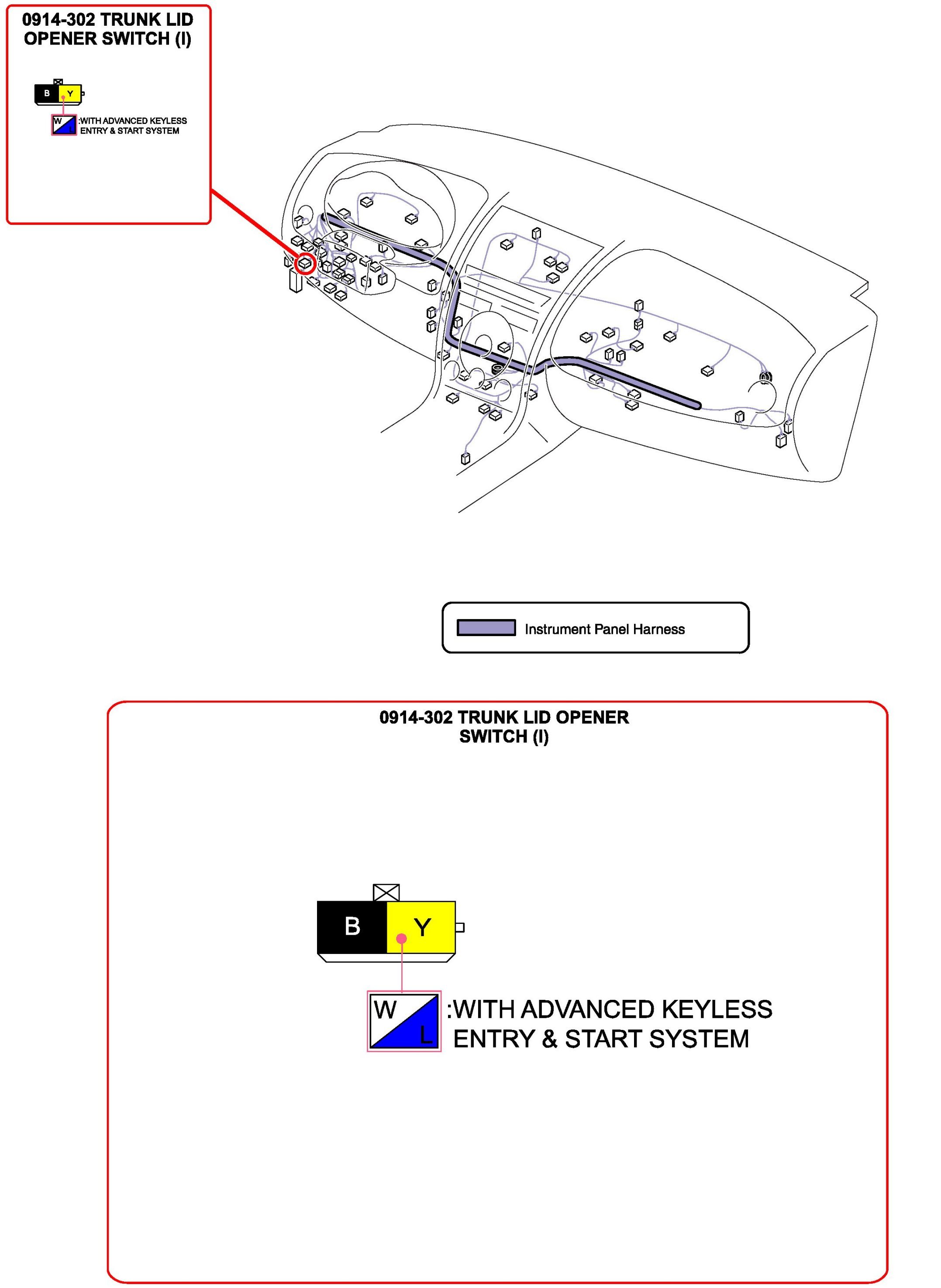 0914-302 TRUNK LID OPENER SWITCH (I)

B Y

W L :WITH ADVANCED KEYLESS ENTRY & START SYSTEM

Instrument Panel Harness

0914-302 TRUNK LID OPENER SWITCH (I)

B Y

W L :WITH ADVANCED KEYLESS ENTRY & START SYSTEM