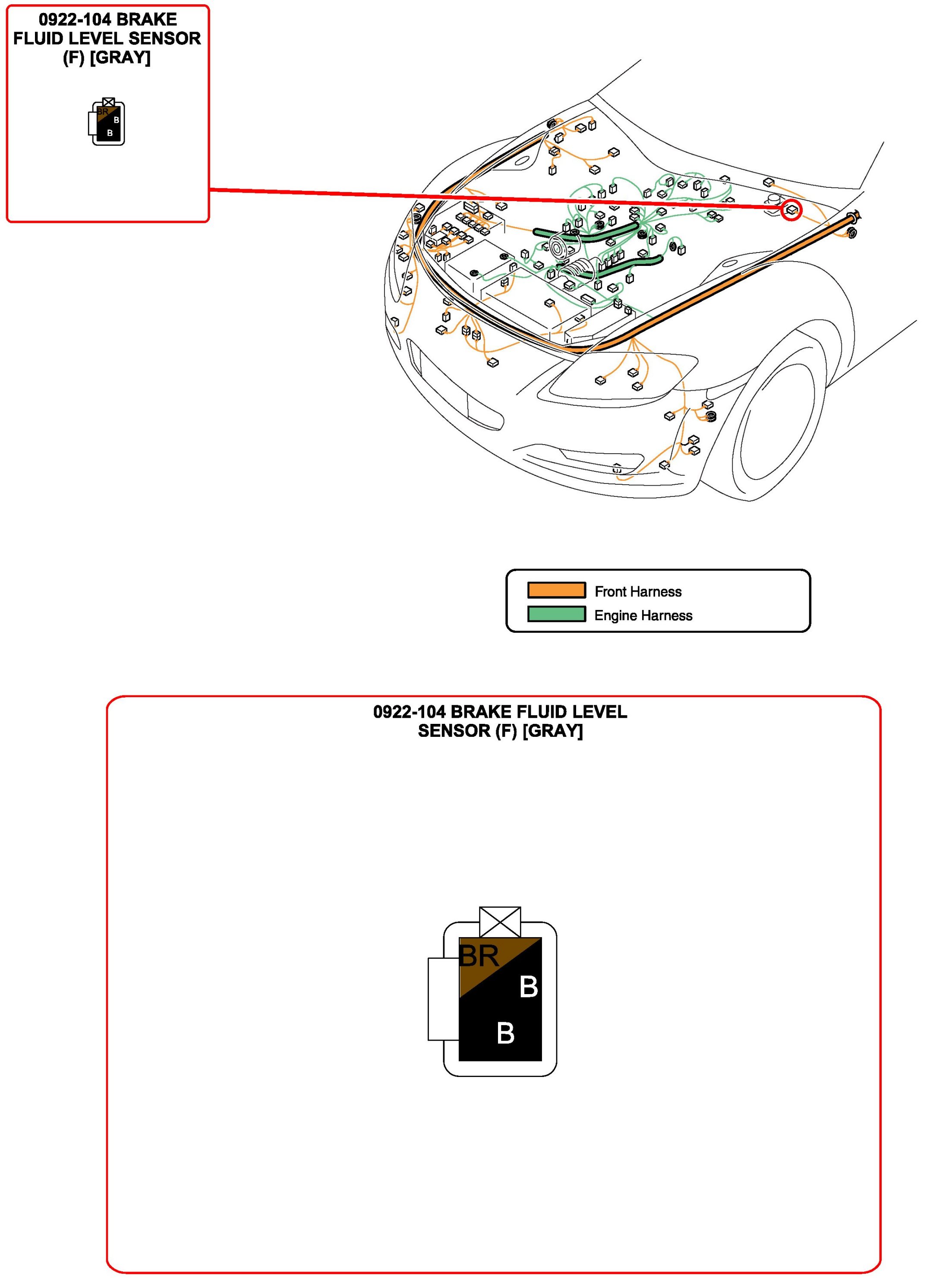 0922-104 BRAKE FLUID LEVEL SENSOR (F) [GRAY]

BR
B
B

Front Harness
Engine Harness

0922-104 BRAKE FLUID LEVEL SENSOR (F) [GRAY]

BR
B
B