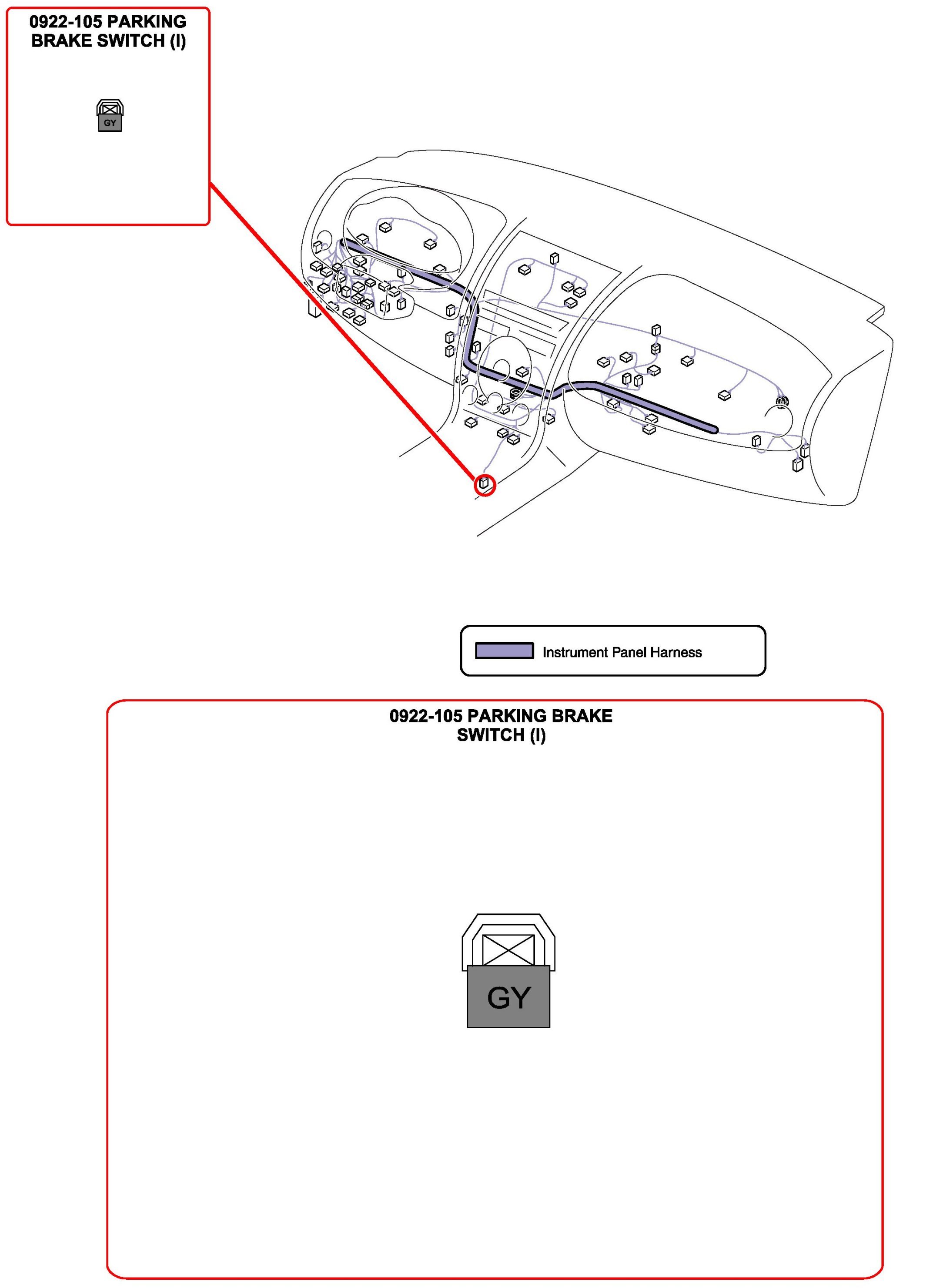 0922-105 PARKING BRAKE SWITCH (I)

GY

Instrument Panel Harness

0922-105 PARKING BRAKE SWITCH (I)

GY