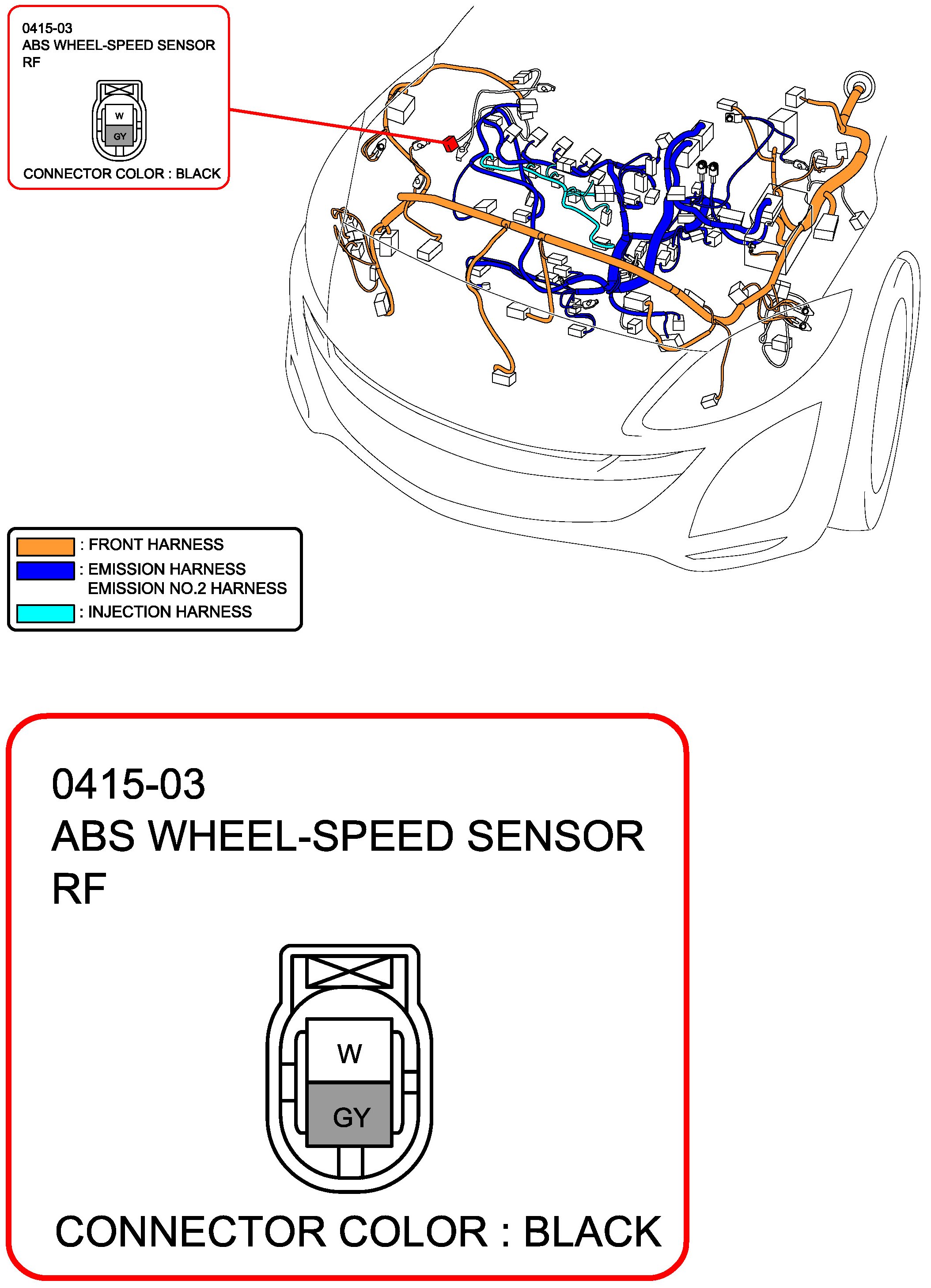 0415-03
ABS WHEEL-SPEED SENSOR
RF

W
GY

CONNECTOR COLOR : BLACK

: FRONT HARNESS
: EMISSION HARNESS
EMISSION NO.2 HARNESS
: INJECTION HARNESS

0415-03
ABS WHEEL-SPEED SENSOR
RF

W
GY

CONNECTOR COLOR : BLACK