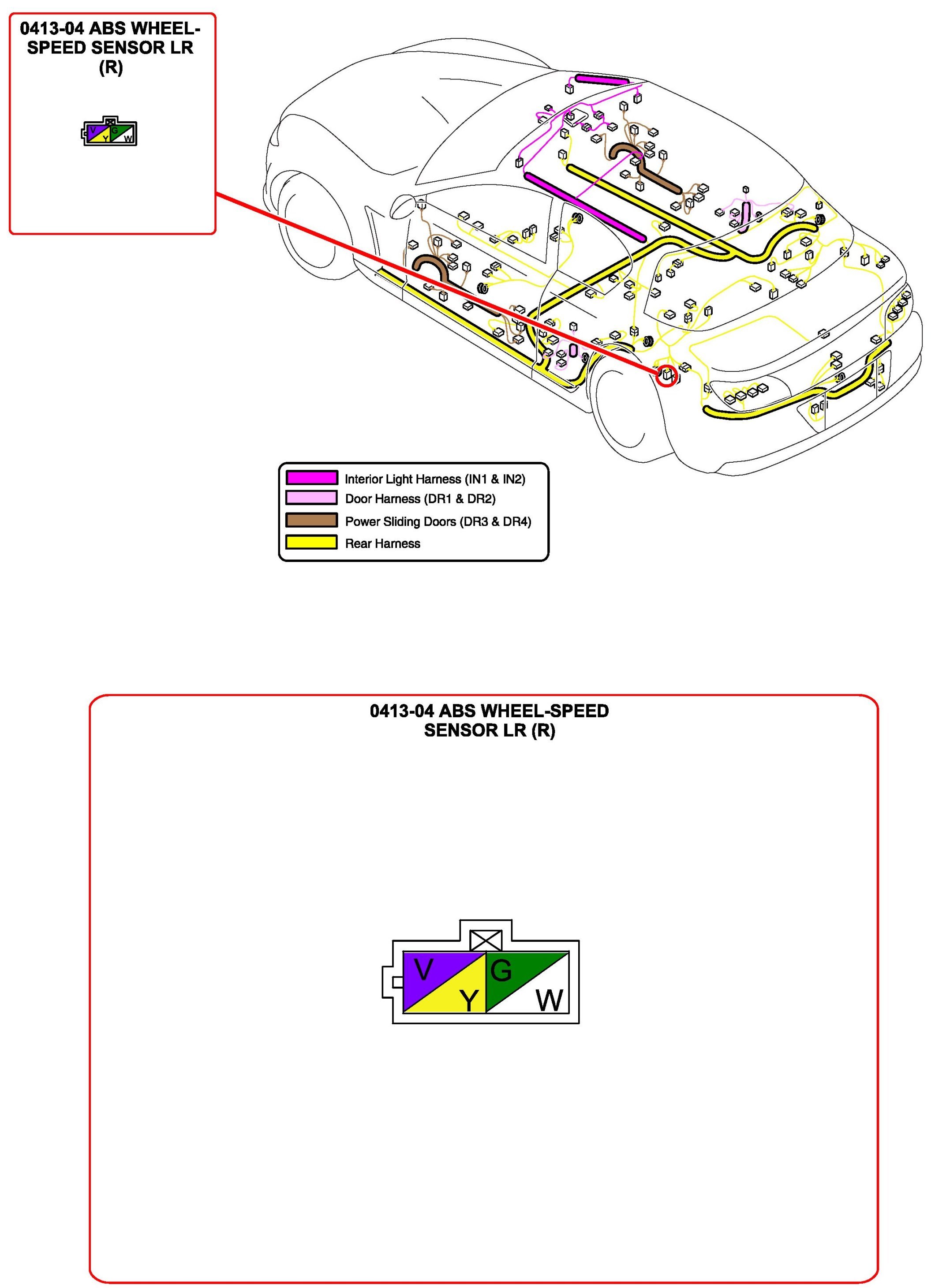 0413-04 ABS WHEEL-SPEED SENSOR LR (R)

V G Y W

Interior Light Harness (IN1 & IN2)
Door Harness (DR1 & DR2)
Power Sliding Doors (DR3 & DR4)
Rear Harness

0413-04 ABS WHEEL-SPEED SENSOR LR (R)

V G Y W