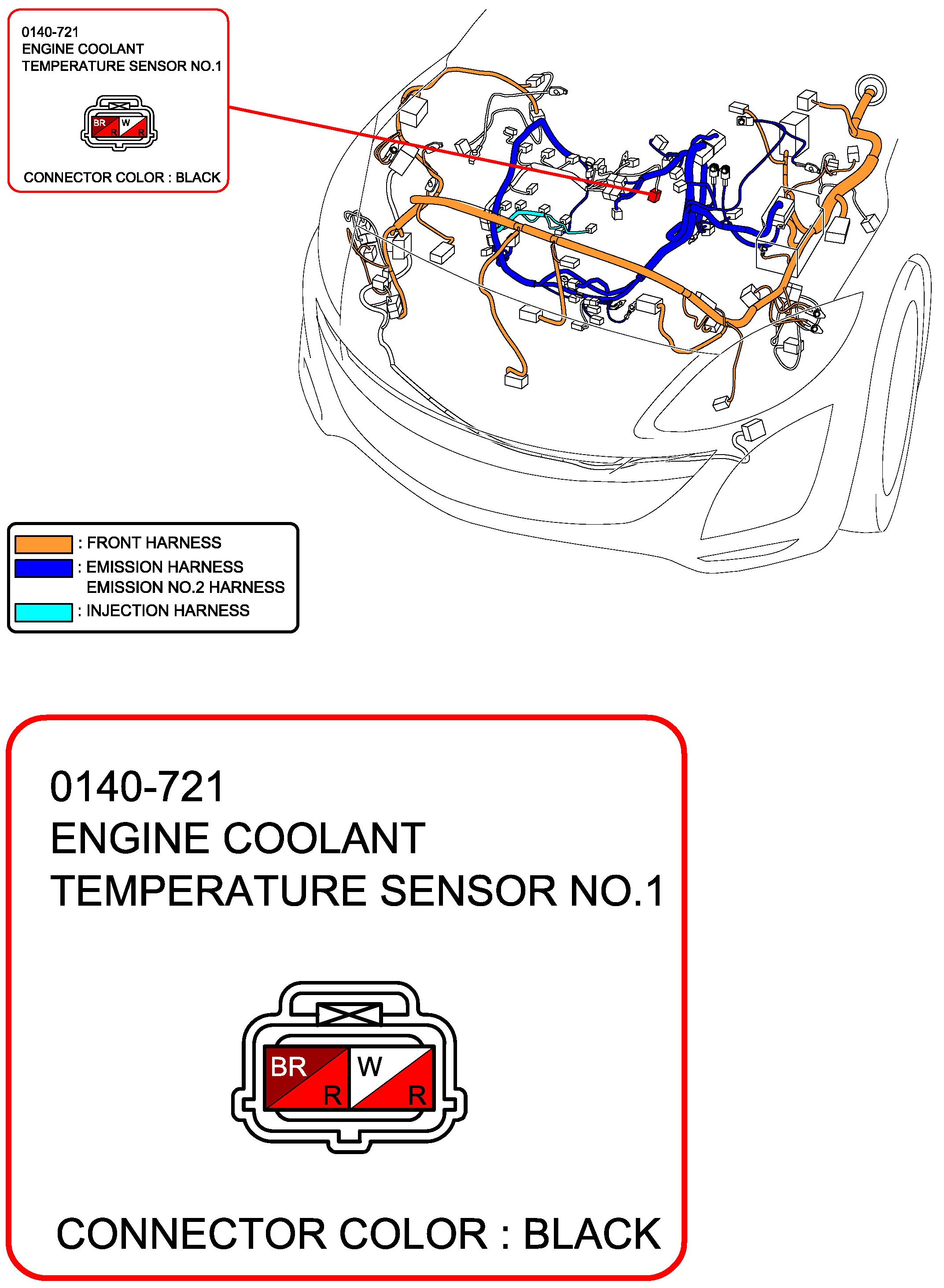 0140-721
ENGINE COOLANT
TEMPERATURE SENSOR NO.1

BR
R
W
R

CONNECTOR COLOR : BLACK

: FRONT HARNESS
: EMISSION HARNESS
EMISSION NO.2 HARNESS
: INJECTION HARNESS

0140-721
ENGINE COOLANT
TEMPERATURE SENSOR NO.1

BR
R
W
R

CONNECTOR COLOR : BLACK