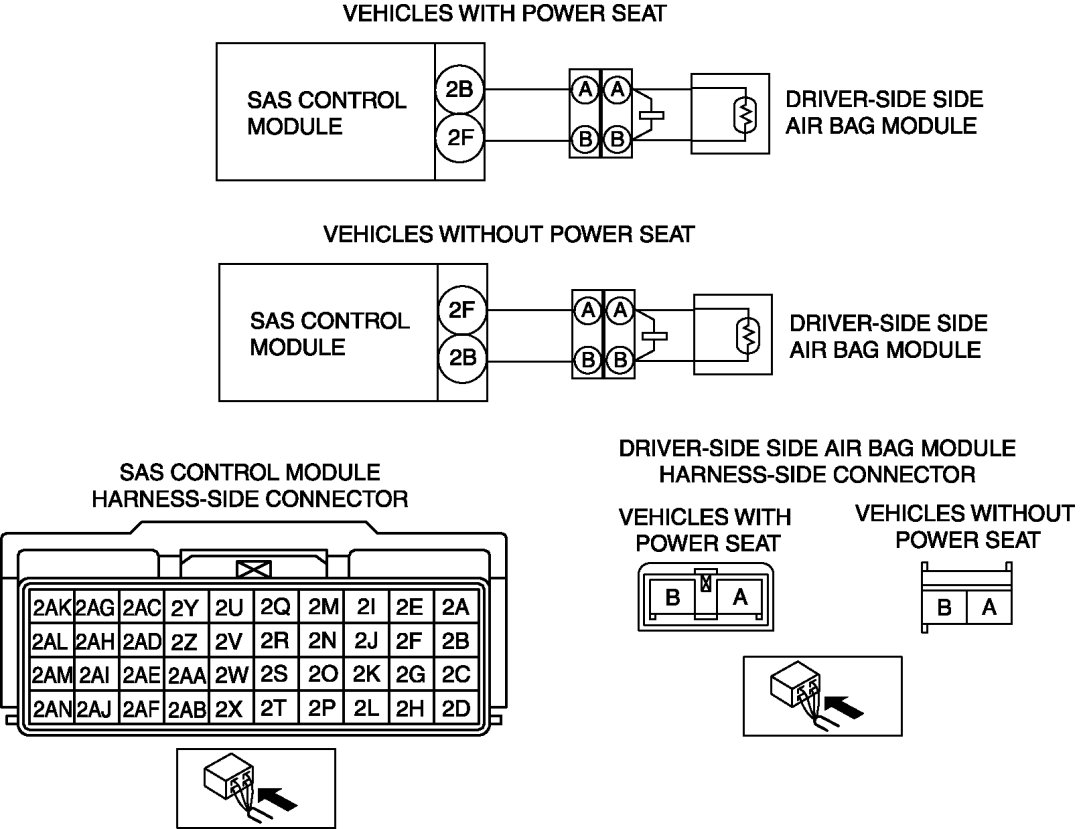 VEHICLES WITH POWER SEAT

SAS CONTROL MODULE

2B

2F

A A

B B

DRIVER-SIDE SIDE AIR BAG MODULE

VEHICLES WITHOUT POWER SEAT

SAS CONTROL MODULE

2F

2B

A A

B B

DRIVER-SIDE SIDE AIR BAG MODULE

SAS CONTROL MODULE HARNESS-SIDE CONNECTOR

| 2AK | 2AG | 2AC | 2Y | 2U | 2Q | 2M | 2I | 2E | 2A |
|---|---|---|---|---|---|---|---|---|---|
| 2AL | 2AH | 2AD | 2Z | 2V | 2R | 2N | 2J | 2F | 2B |
| 2AM | 2AI | 2AE | 2AA | 2W | 2S | 2O | 2K | 2G | 2C |
| 2AN | 2AJ | 2AF | 2AB | 2X | 2T | 2P | 2L | 2H | 2D |

DRIVER-SIDE SIDE AIR BAG MODULE HARNESS-SIDE CONNECTOR

VEHICLES WITH POWER SEAT

B A

VEHICLES WITHOUT POWER SEAT

B A