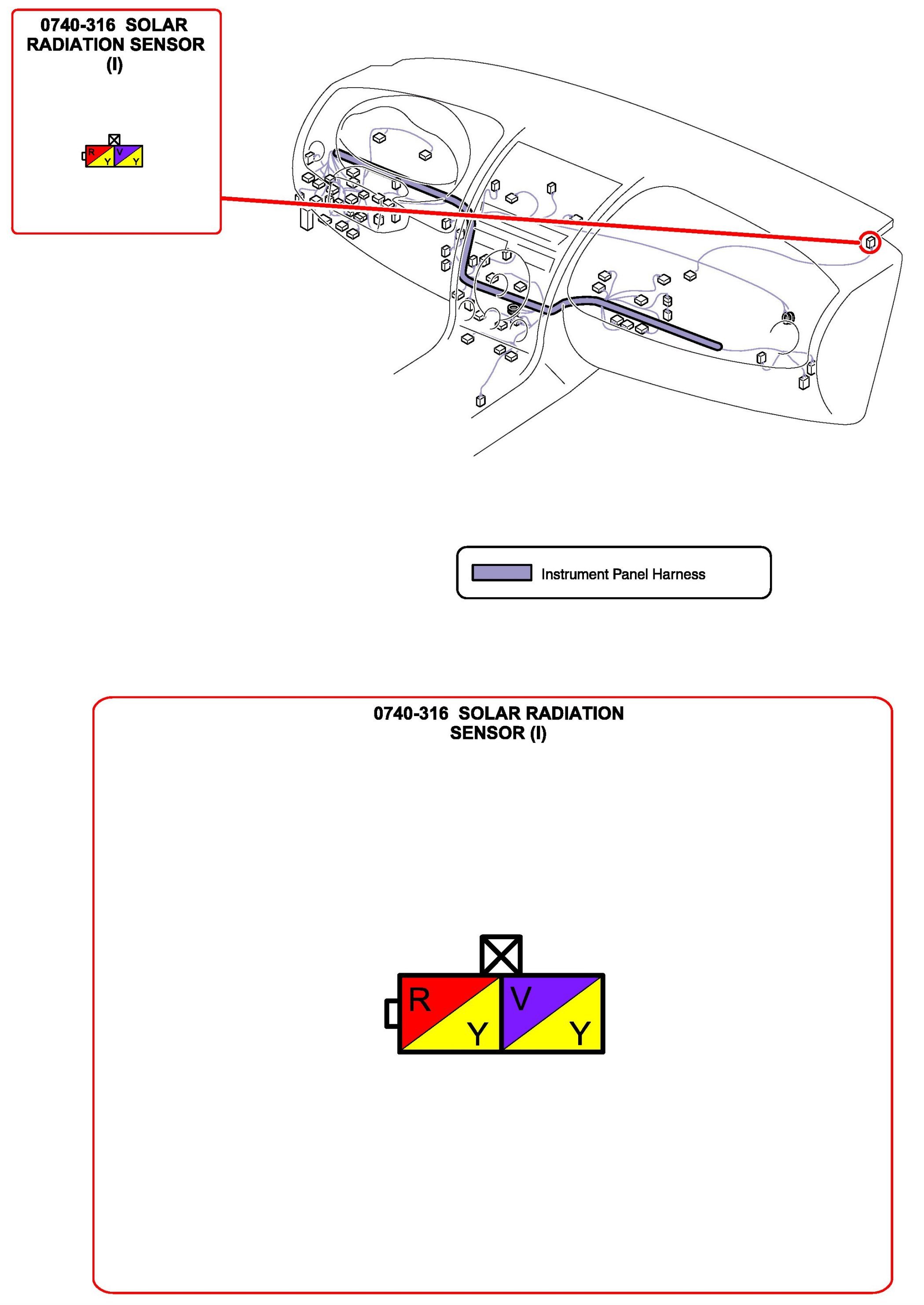 0740-316 SOLAR RADIATION SENSOR (I)

R Y V Y

Instrument Panel Harness

0740-316 SOLAR RADIATION SENSOR (I)

R Y V Y