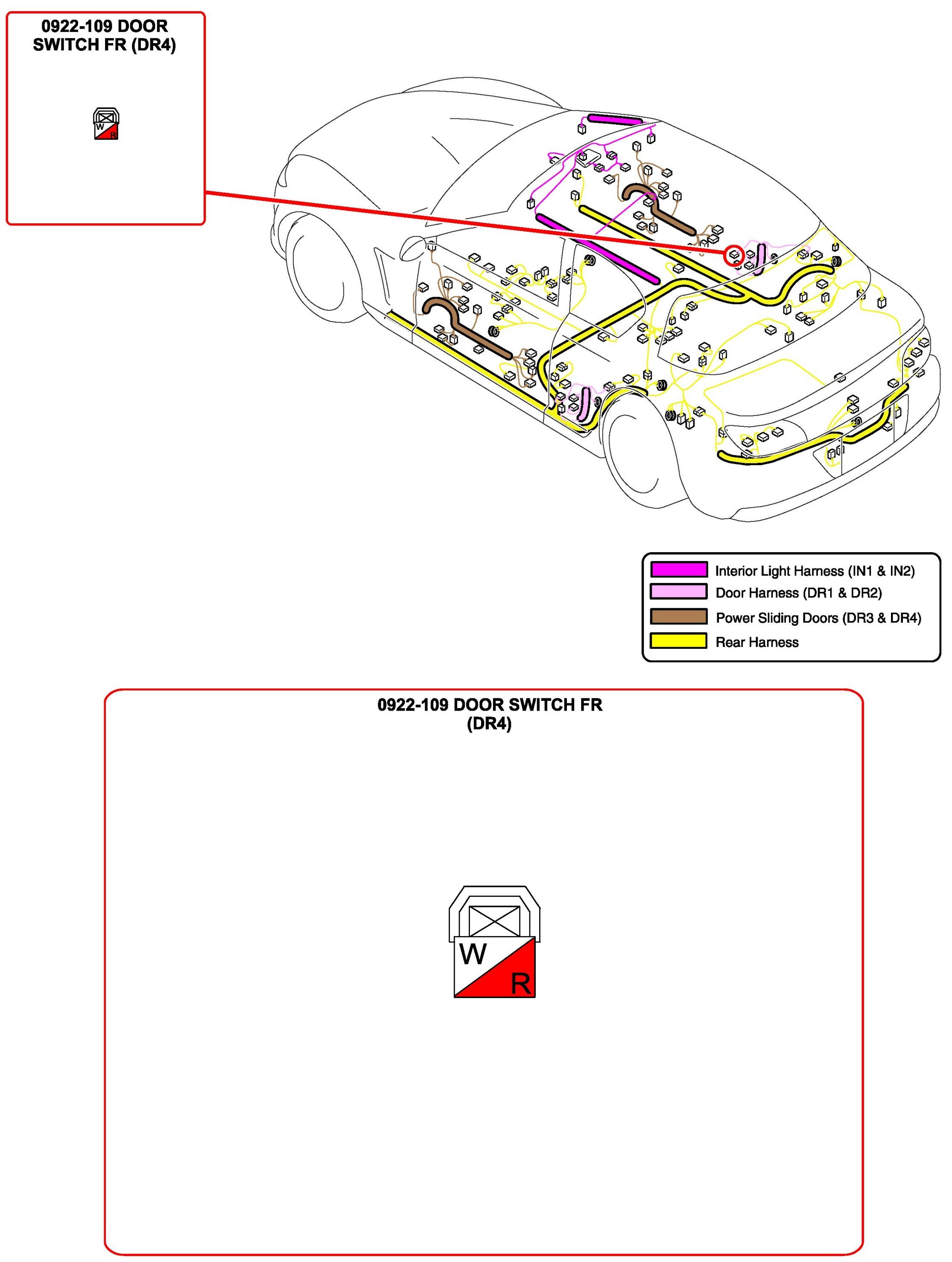 0922-109 DOOR SWITCH FR (DR4)

W
R

Interior Light Harness (IN1 & IN2)
Door Harness (DR1 & DR2)
Power Sliding Doors (DR3 & DR4)
Rear Harness

0922-109 DOOR SWITCH FR (DR4)

W
R