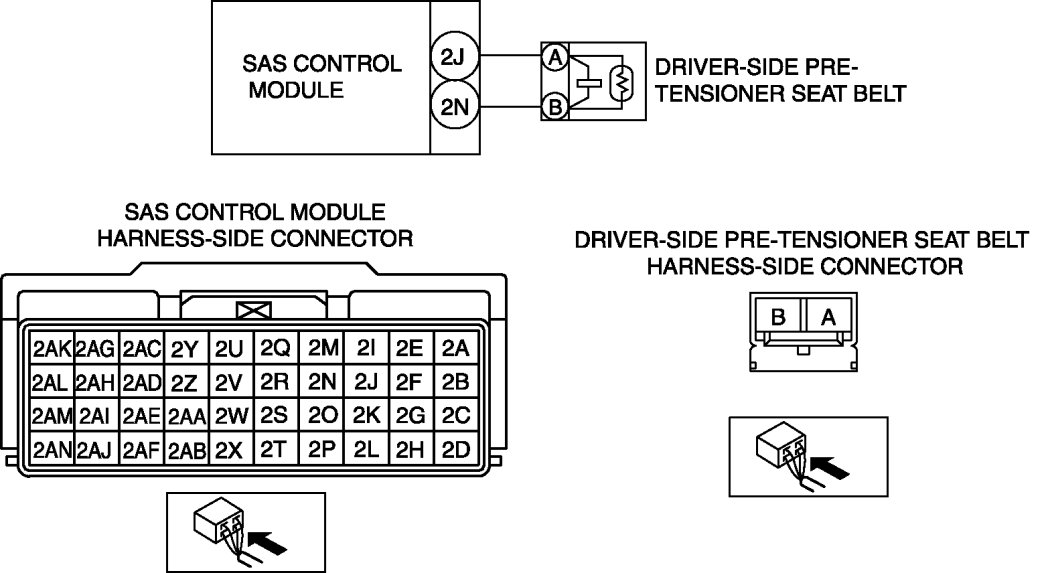 SAS CONTROL MODULE

2J

2N

A

B

DRIVER-SIDE PRE-TENSIONER SEAT BELT

SAS CONTROL MODULE HARNESS-SIDE CONNECTOR

| 2AK | 2AG | 2AC | 2Y | 2U | 2Q | 2M | 2I | 2E | 2A |
|---|---|---|---|---|---|---|---|---|---|
| 2AL | 2AH | 2AD | 2Z | 2V | 2R | 2N | 2J | 2F | 2B |
| 2AM | 2AI | 2AE | 2AA | 2W | 2S | 2O | 2K | 2G | 2C |
| 2AN | 2AJ | 2AF | 2AB | 2X | 2T | 2P | 2L | 2H | 2D |

DRIVER-SIDE PRE-TENSIONER SEAT BELT HARNESS-SIDE CONNECTOR

| B | A |
|---|---|