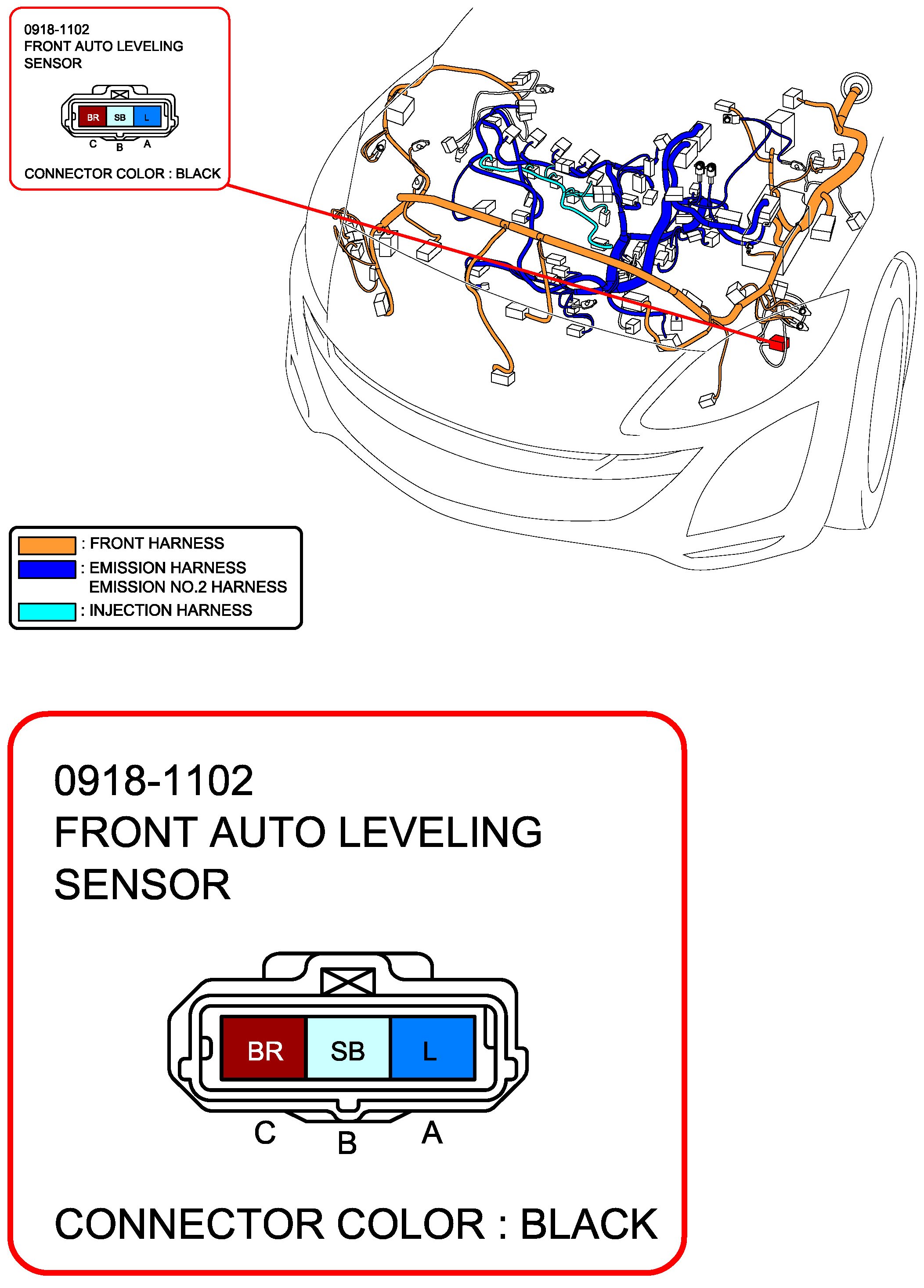 0918-1102
FRONT AUTO LEVELING SENSOR

BR SB L
C B A

CONNECTOR COLOR : BLACK

: FRONT HARNESS
: EMISSION HARNESS
EMISSION NO.2 HARNESS
: INJECTION HARNESS

0918-1102
FRONT AUTO LEVELING SENSOR

BR SB L
C B A

CONNECTOR COLOR : BLACK