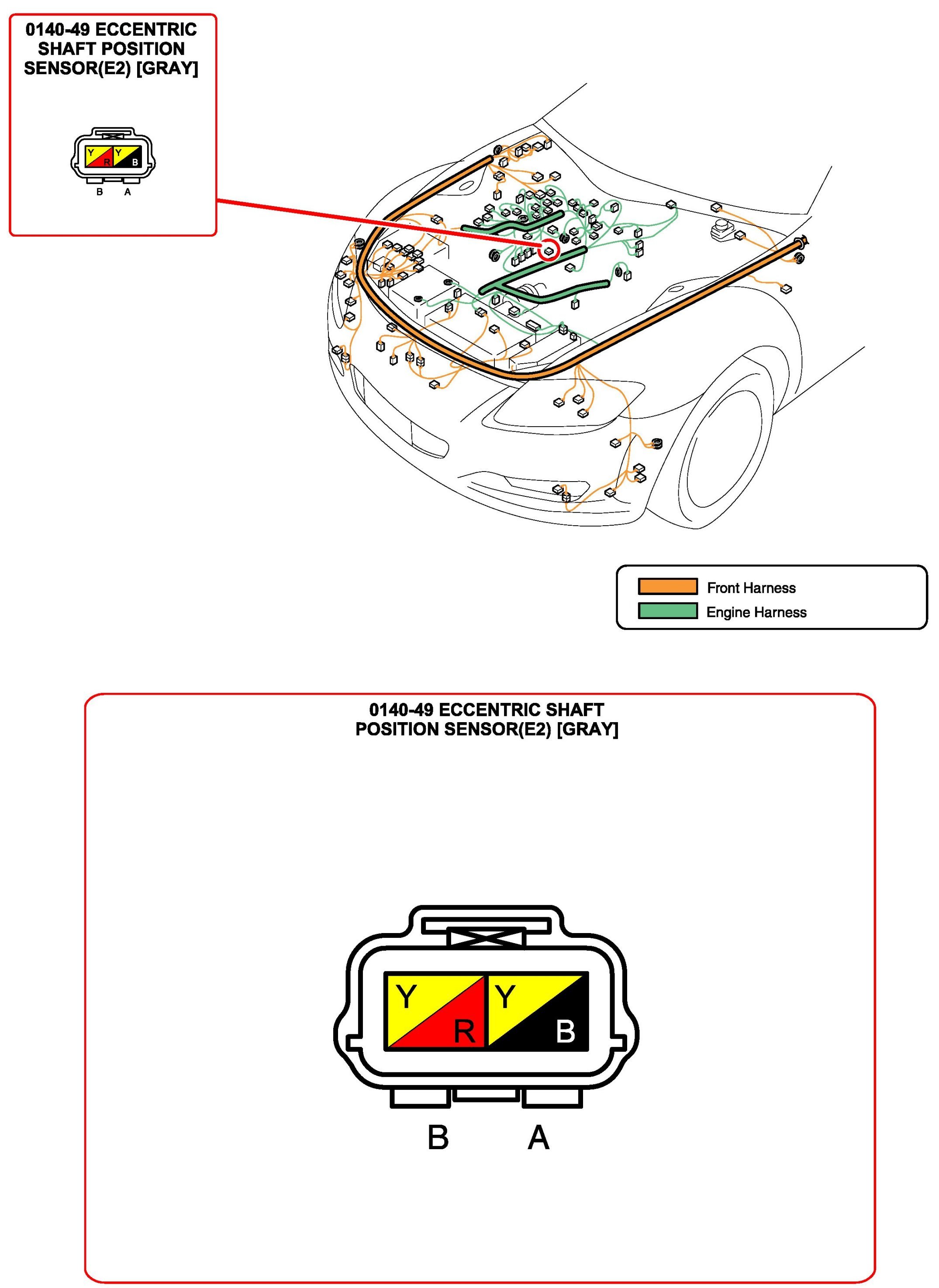 0140-49 ECCENTRIC SHAFT POSITION SENSOR(E2) [GRAY]

Y R Y B

B A

Front Harness
Engine Harness

0140-49 ECCENTRIC SHAFT POSITION SENSOR(E2) [GRAY]

Y R Y B

B A