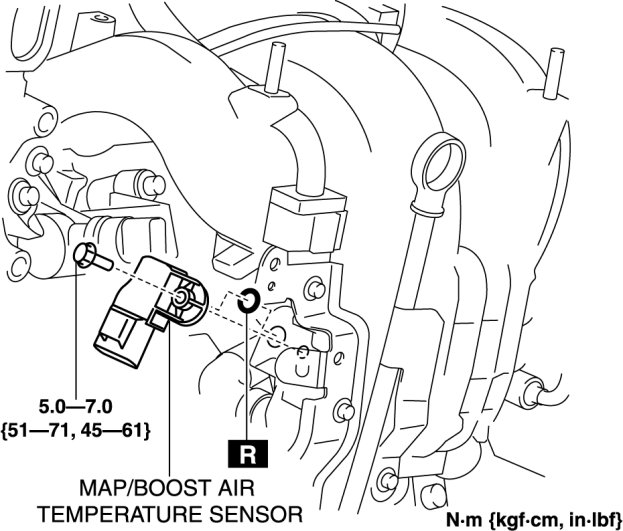 5.0—7.0
{51—71, 45—61}

R

MAP/BOOST AIR
TEMPERATURE SENSOR

N·m {kgf·cm, in·lbf}