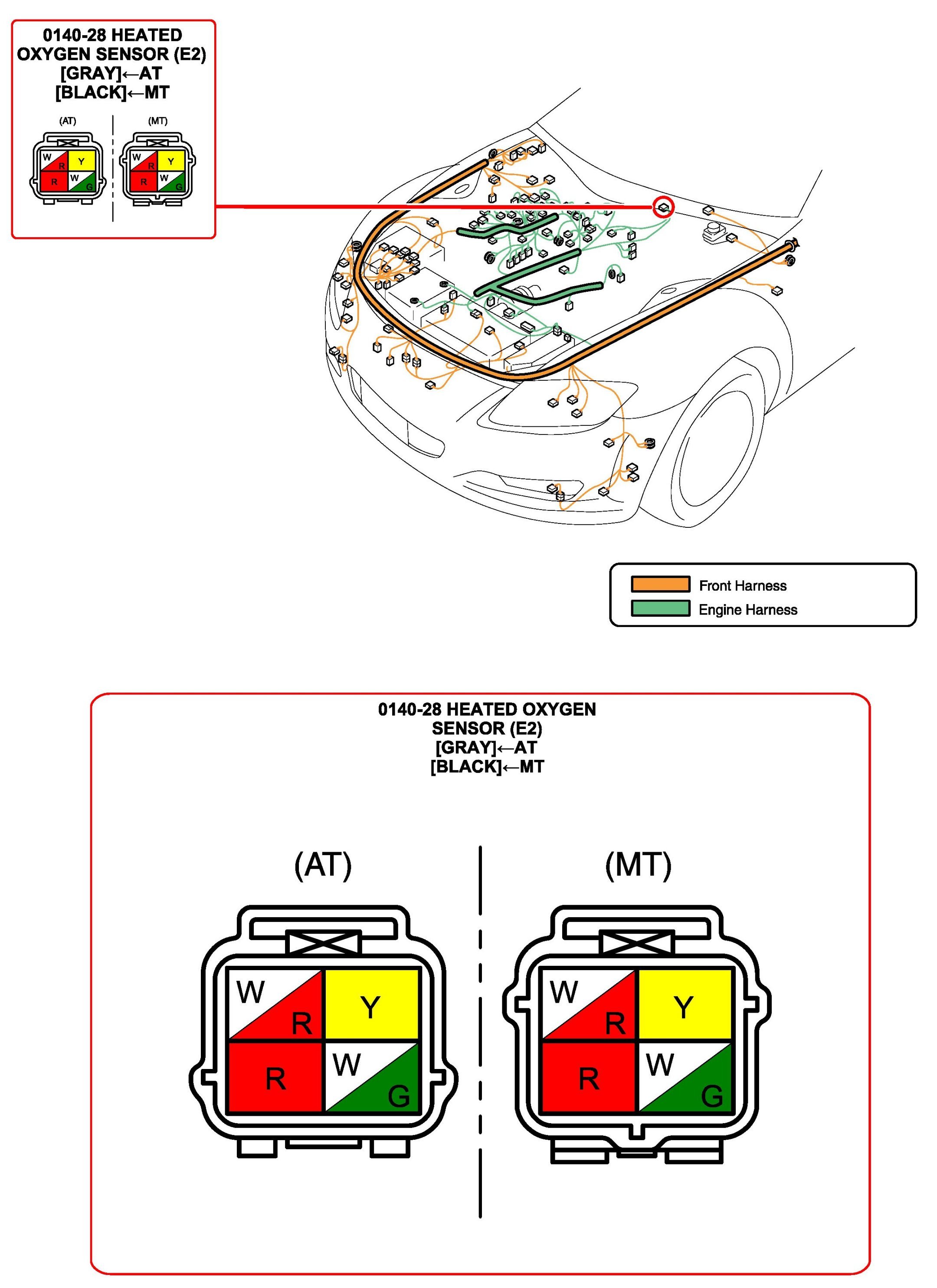 0140-28 HEATED OXYGEN SENSOR (E2)
[GRAY]←AT
[BLACK]←MT

(AT)

W R Y
R W G

(MT)

W R Y
R W G

Front Harness
Engine Harness

0140-28 HEATED OXYGEN SENSOR (E2)
[GRAY]←AT
[BLACK]←MT

(AT)

W R Y
R W G

(MT)

W R Y
R W G