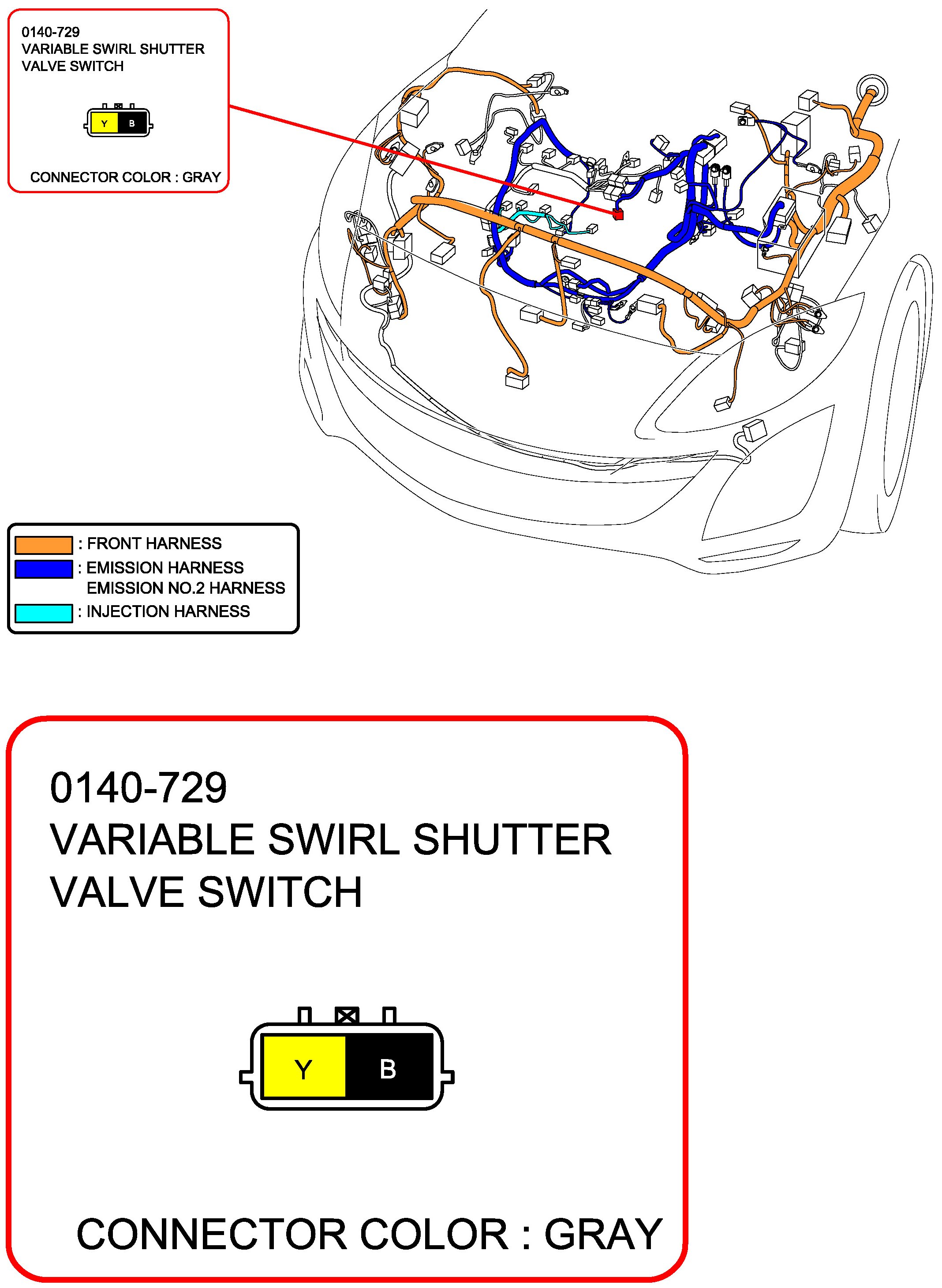 0140-729
VARIABLE SWIRL SHUTTER
VALVE SWITCH

Y B

CONNECTOR COLOR : GRAY

: FRONT HARNESS
: EMISSION HARNESS
EMISSION NO.2 HARNESS
: INJECTION HARNESS

0140-729
VARIABLE SWIRL SHUTTER
VALVE SWITCH

Y B

CONNECTOR COLOR : GRAY