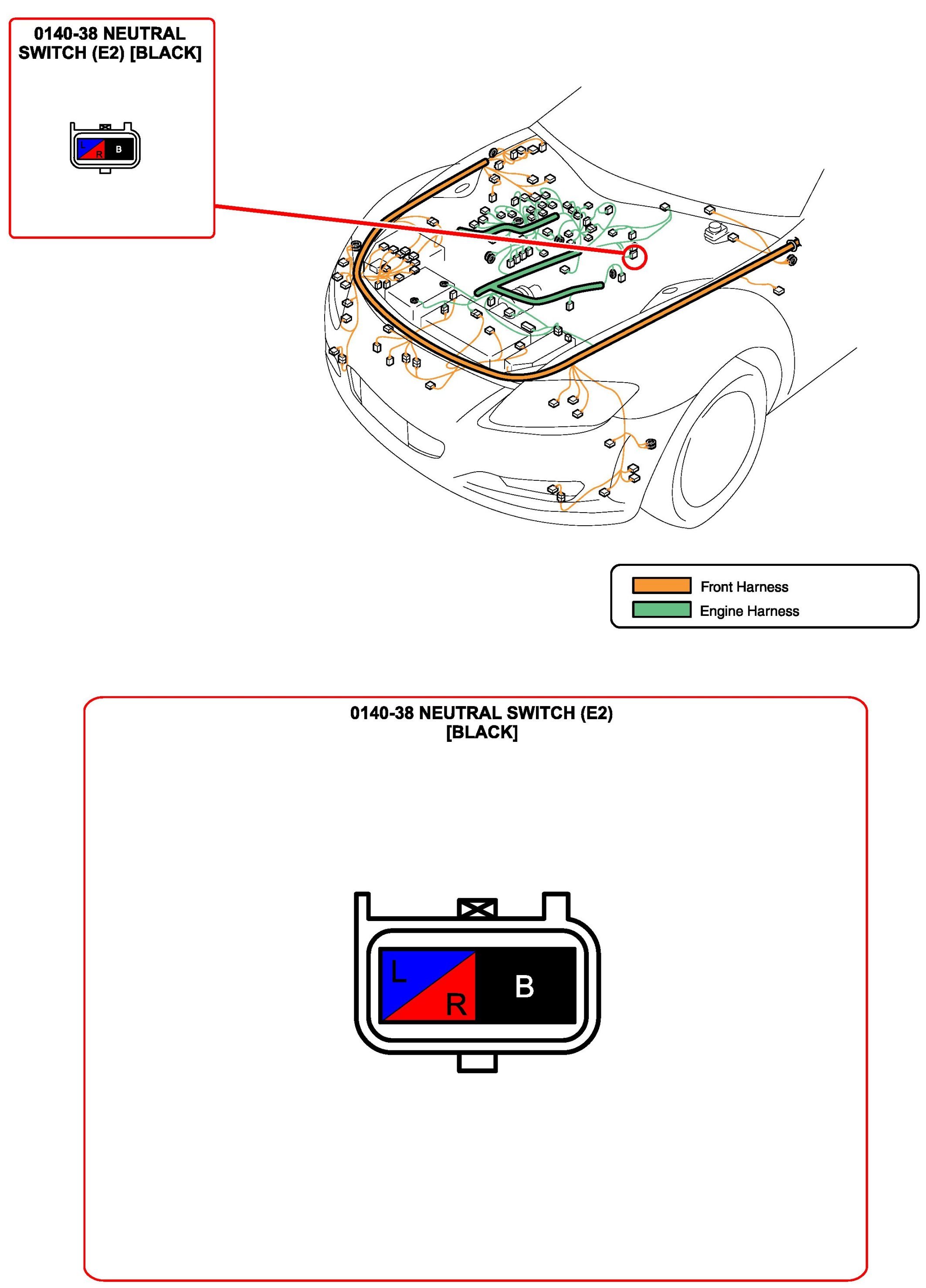 0140-38 NEUTRAL SWITCH (E2) [BLACK]

L R B

Front Harness
Engine Harness

0140-38 NEUTRAL SWITCH (E2) [BLACK]

L R B