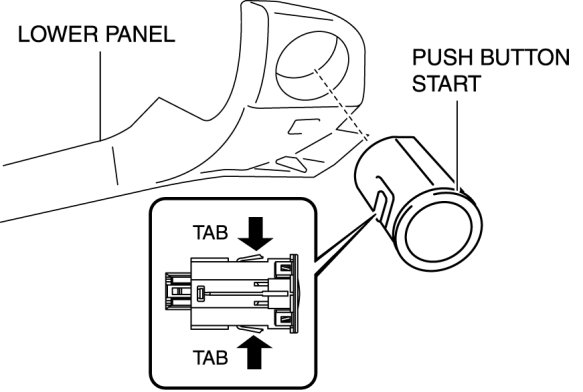 LOWER PANEL

PUSH BUTTON START

TAB

TAB