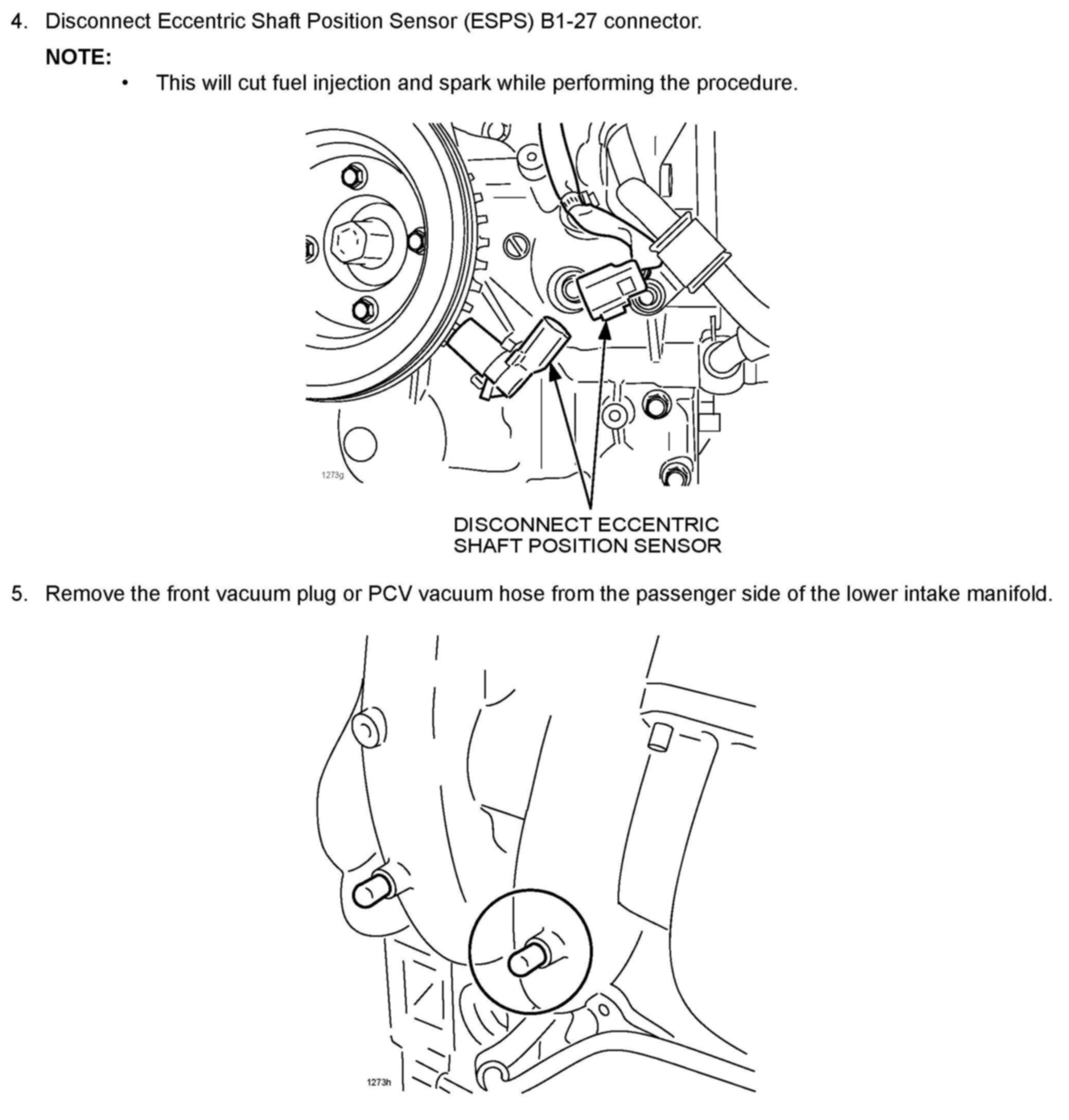 4. Disconnect Eccentric Shaft Position Sensor (ESPS) B1-27 connector.

NOTE:

• This will cut fuel injection and spark while performing the procedure.

1273g

DISCONNECT ECCENTRIC SHAFT POSITION SENSOR

5. Remove the front vacuum plug or PCV vacuum hose from the passenger side of the lower intake manifold.

1273h