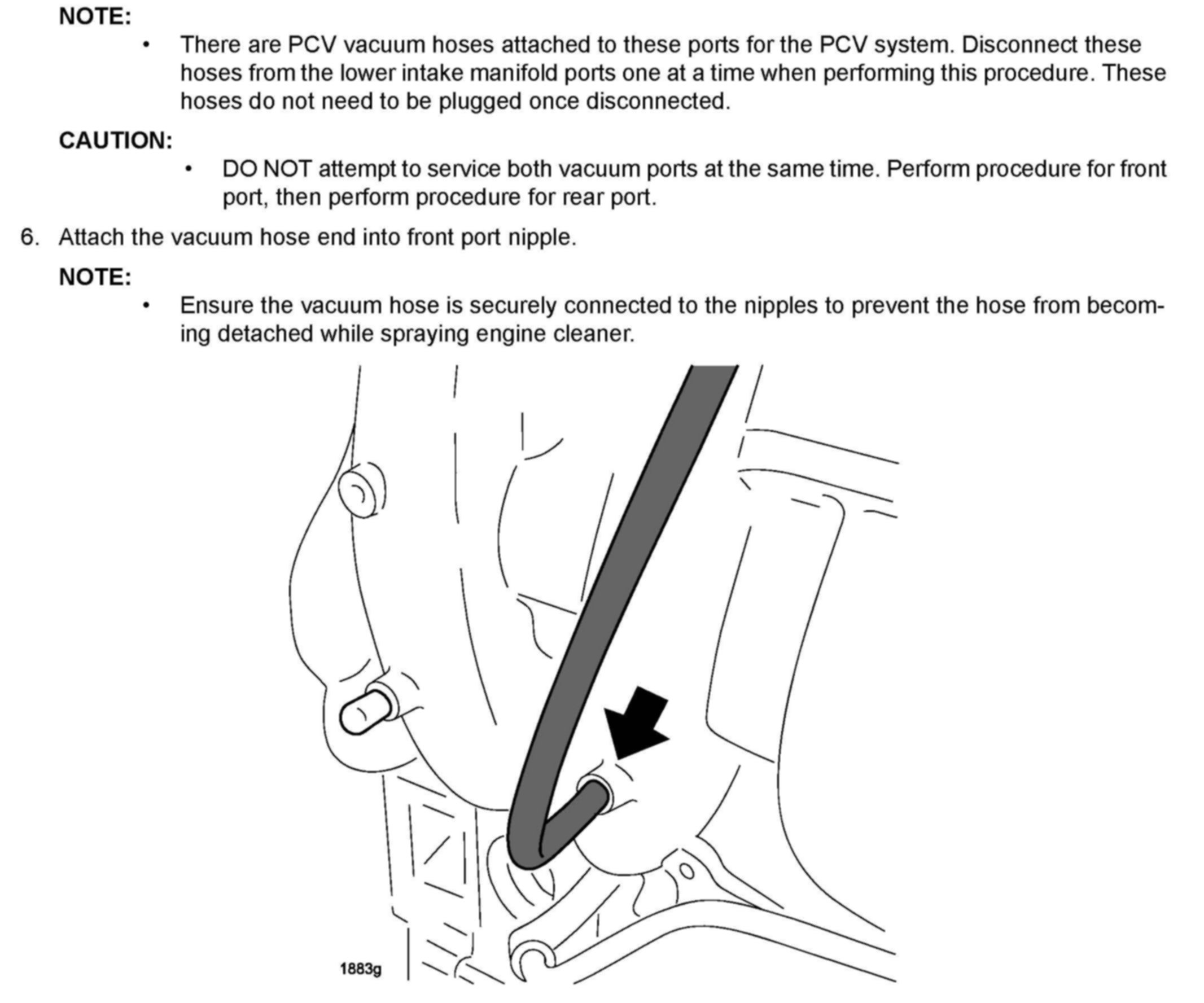 NOTE:

• There are PCV vacuum hoses attached to these ports for the PCV system. Disconnect these hoses from the lower intake manifold ports one at a time when performing this procedure. These hoses do not need to be plugged once disconnected.

CAUTION:

• DO NOT attempt to service both vacuum ports at the same time. Perform procedure for front port, then perform procedure for rear port.

6. Attach the vacuum hose end into front port nipple.

NOTE:

• Ensure the vacuum hose is securely connected to the nipples to prevent the hose from becoming detached while spraying engine cleaner.

1883g