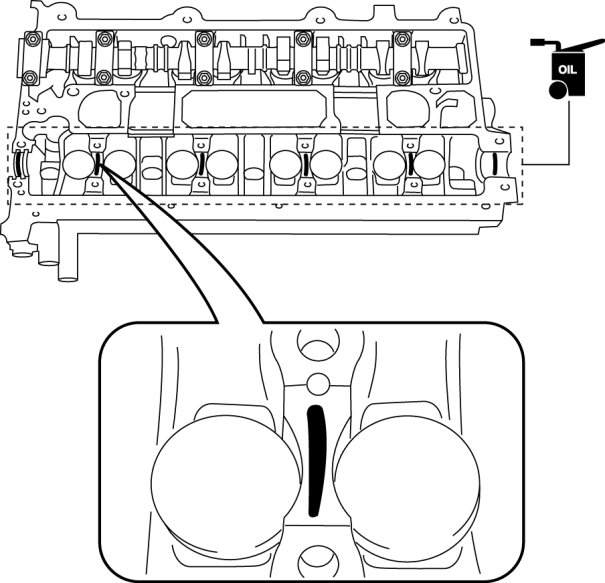 OIL