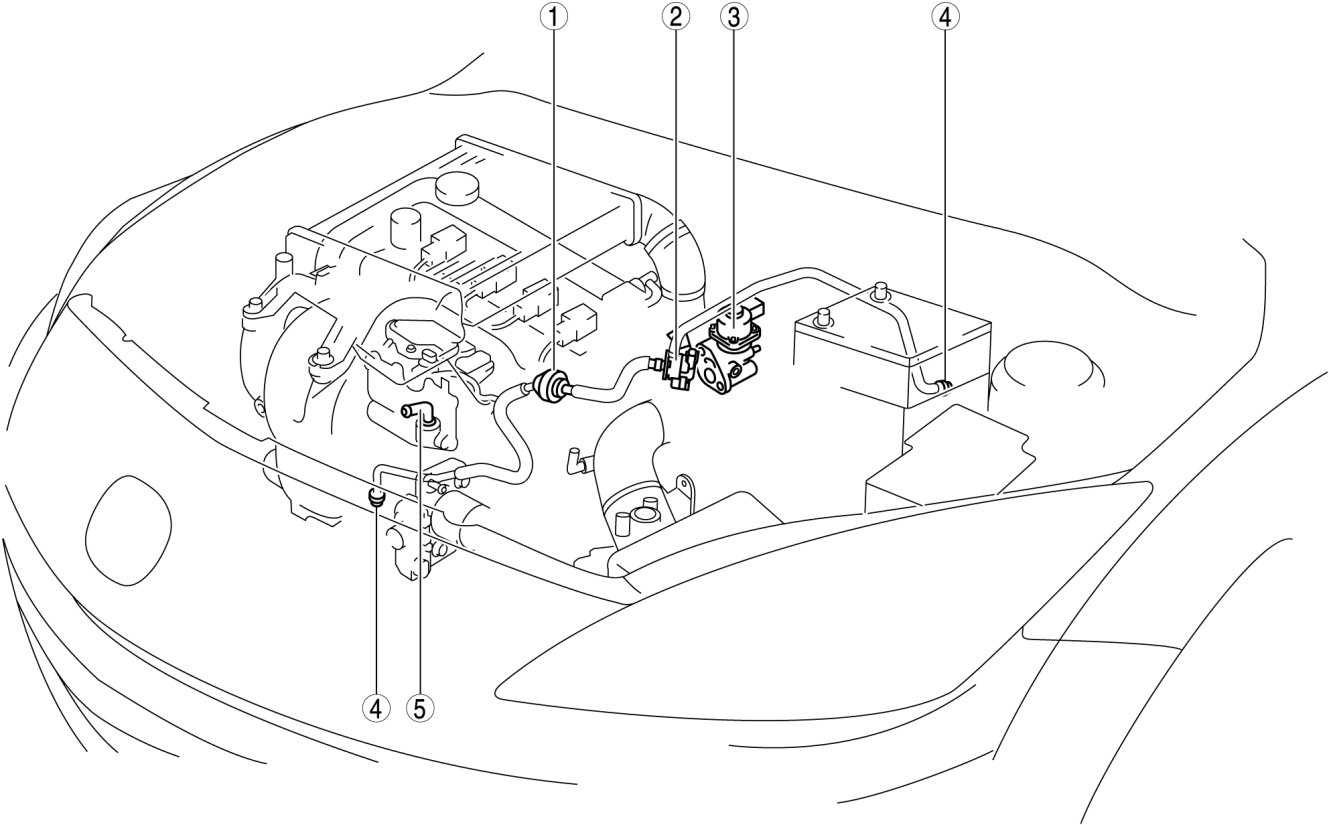 ①
②
③
④
④
⑤