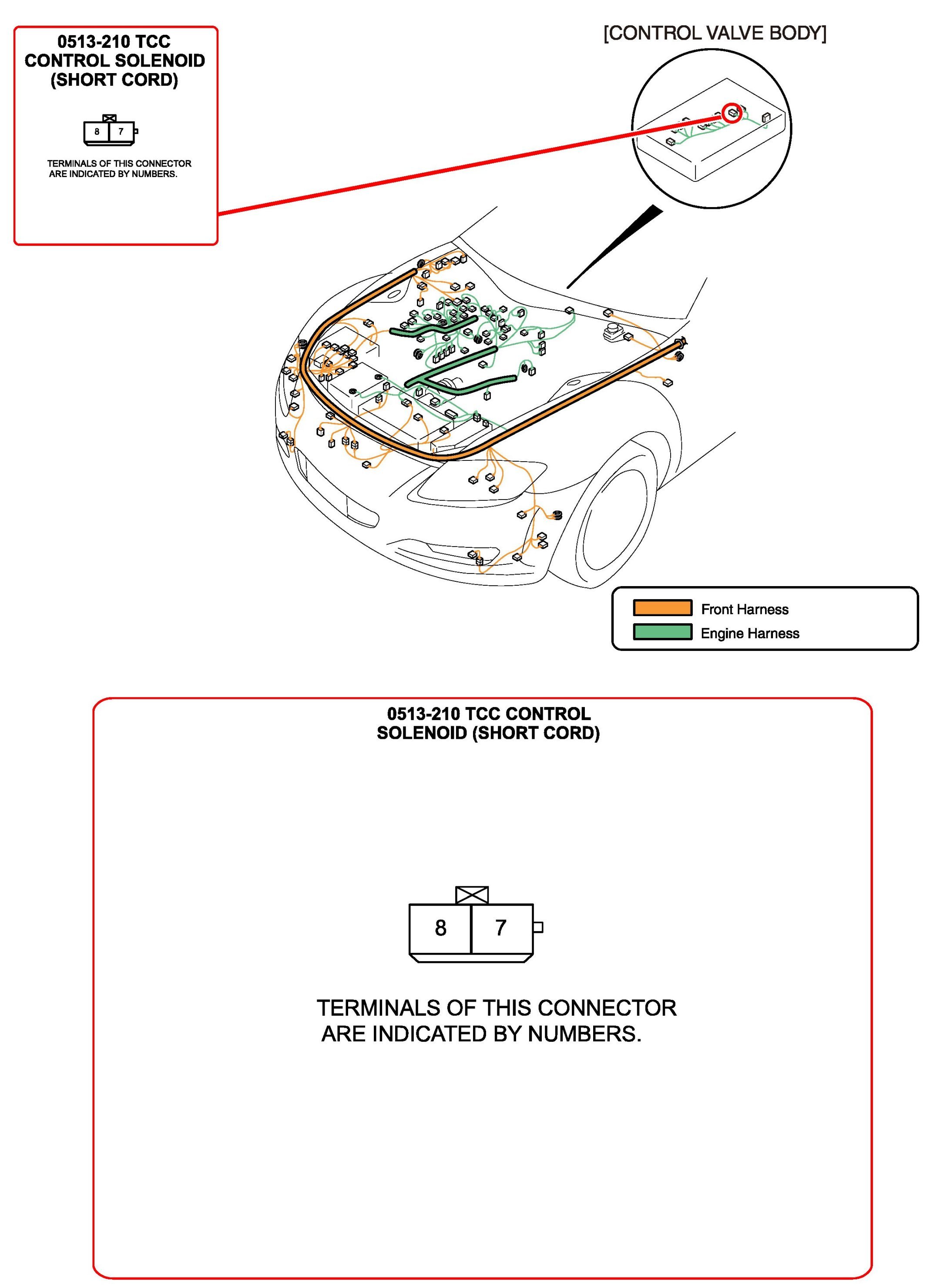 0513-210 TCC CONTROL SOLENOID (SHORT CORD)

8 7

TERMINALS OF THIS CONNECTOR ARE INDICATED BY NUMBERS.

[CONTROL VALVE BODY]

Front Harness

Engine Harness

0513-210 TCC CONTROL SOLENOID (SHORT CORD)

8 7

TERMINALS OF THIS CONNECTOR ARE INDICATED BY NUMBERS.