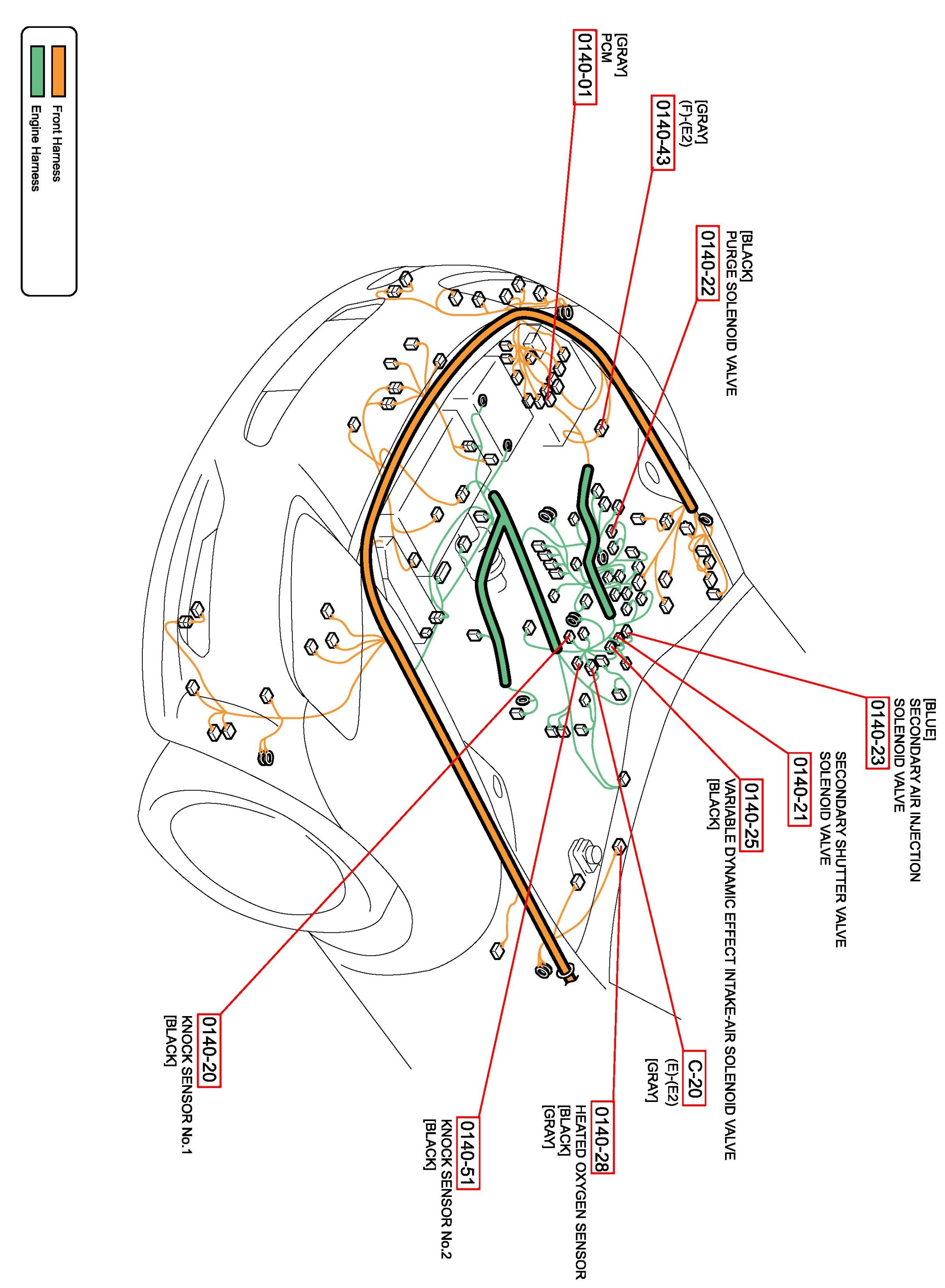 Front Harness
Engine Harness

0140-01
PCM
[GRAY]

0140-43
(F)-(E2)
[GRAY]

0140-22
PURGE SOLENOID VALVE
[BLACK]

0140-23
SECONDARY AIR INJECTION SOLENOID VALVE
[BLUE]

0140-21
SECONDARY SHUTTER VALVE SOLENOID VALVE

0140-25
VARIABLE DYNAMIC EFFECT INTAKE-AIR SOLENOID VALVE
[BLACK]

C-20
(E)-(E2)
[GRAY]

0140-28
HEATED OXYGEN SENSOR
[BLACK]
[GRAY]

0140-51
KNOCK SENSOR No.2
[BLACK]

0140-20
KNOCK SENSOR No.1
[BLACK]