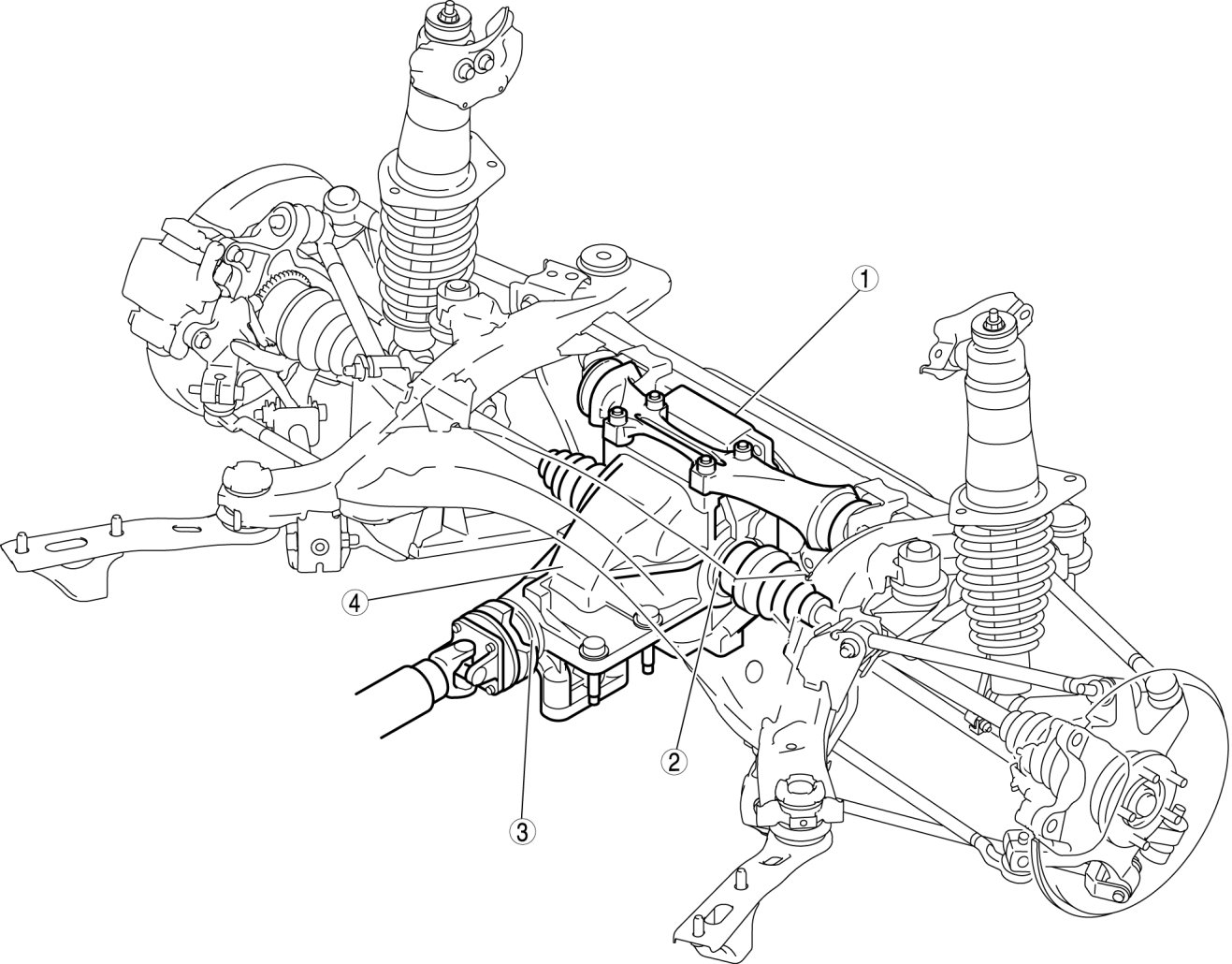 1
4
2
3