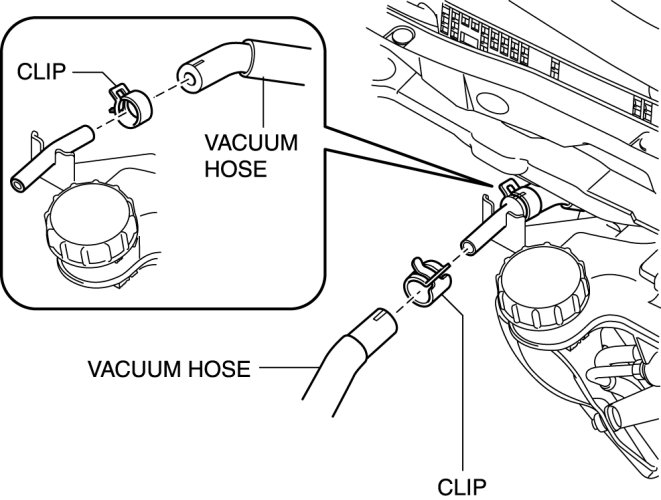 CLIP

VACUUM HOSE

VACUUM HOSE

CLIP